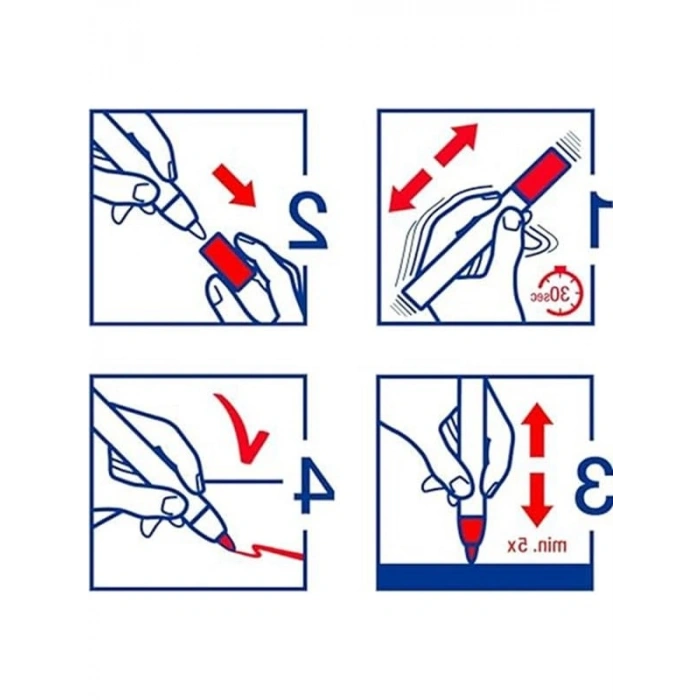 2

1

30sec

4

3

min. 5x