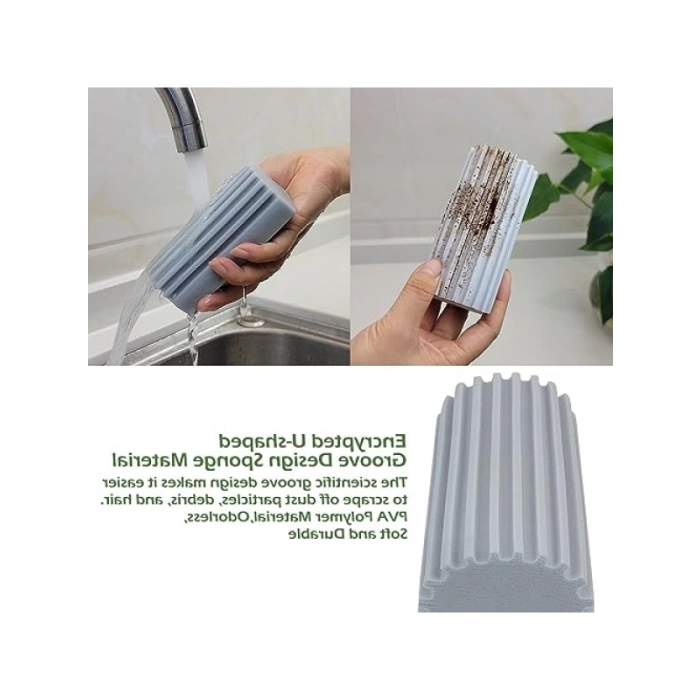 Encrypted U-shaped Groove Design Sponge Material

The scientific groove design makes it easier to scrape off dust particles, debris, and hair. PVA Polymer Material,Odorless, Soft and Durable