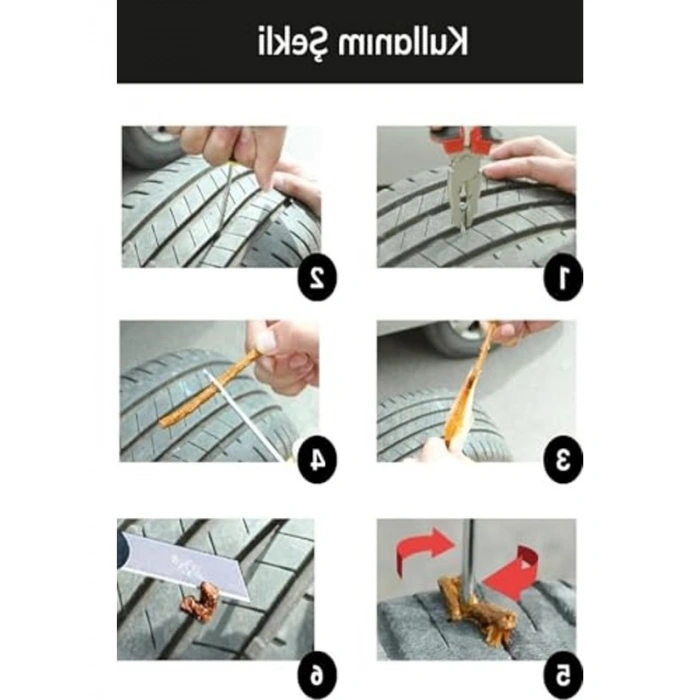 Kullanım Şekli

1

2

3

4

5

6