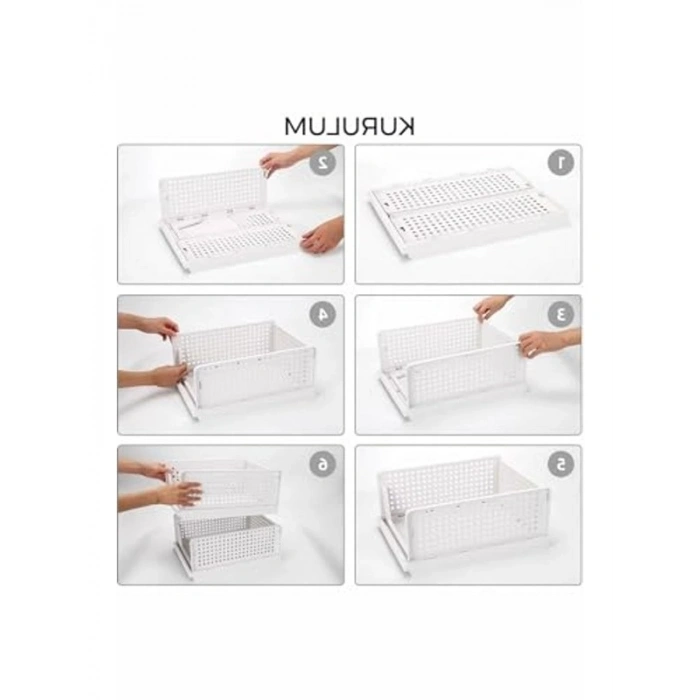 KURULUM

1

2

3

4

5

6