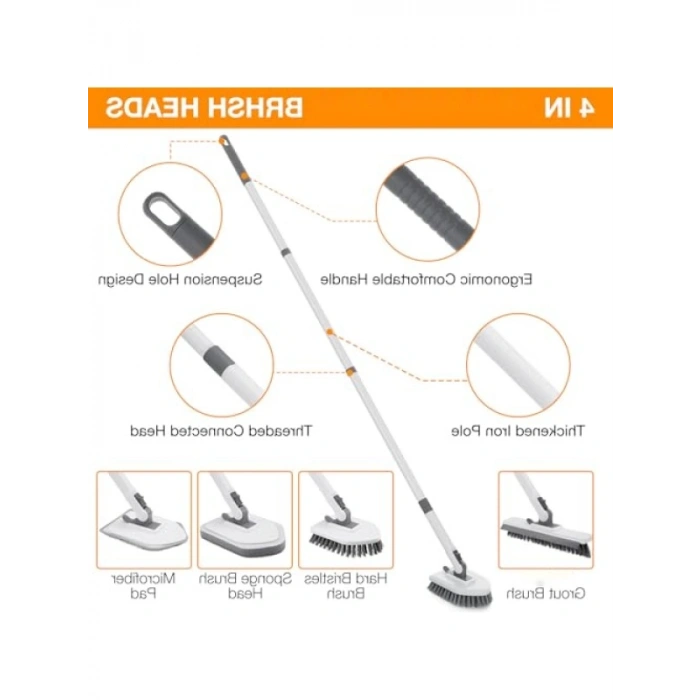 4 IN BRHSH HEADS

Suspension Hole Design

Ergonomic Comfortable Handle

Threaded Connected Head

Thickened Iron Pole

Microfiber Pad

Sponge Brush Head

Hard Bristles Brush

Grout Brush