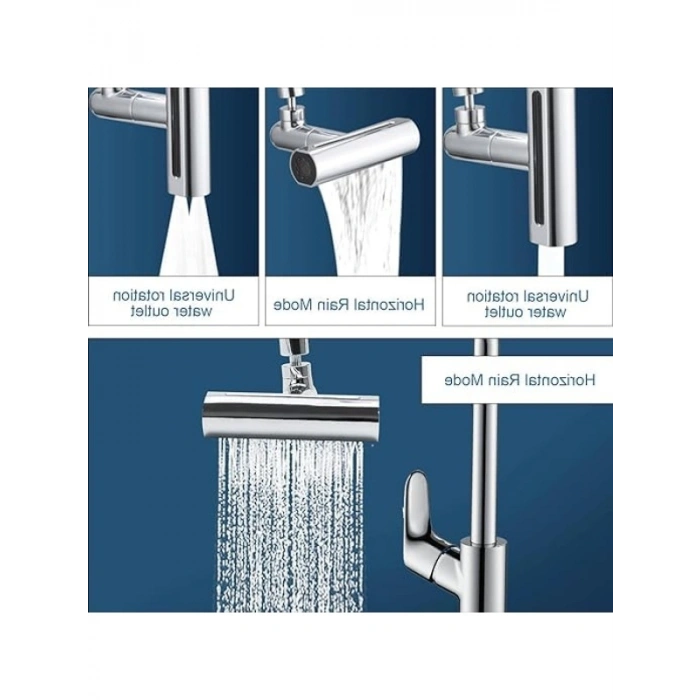 Universal rotation water outlet

Horizontal Rain Mode

Universal rotation water outlet

Horizontal Rain Mode