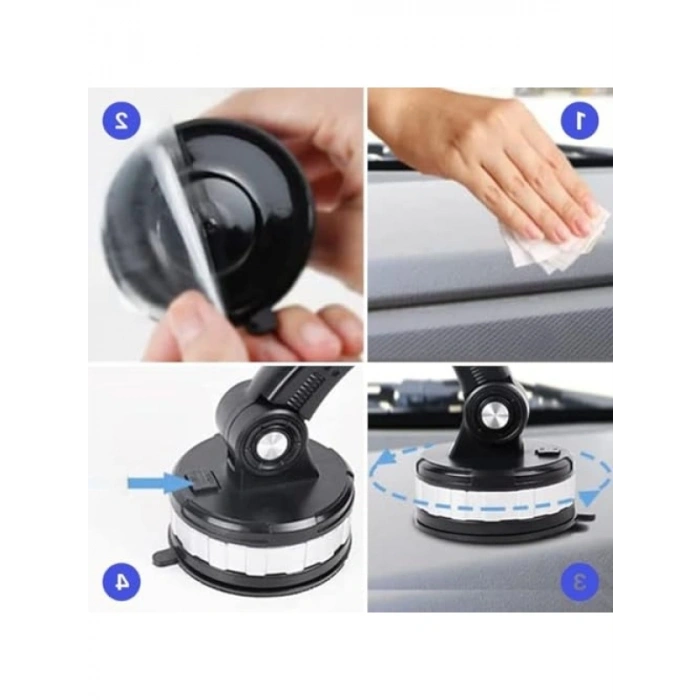 2

1

4

3