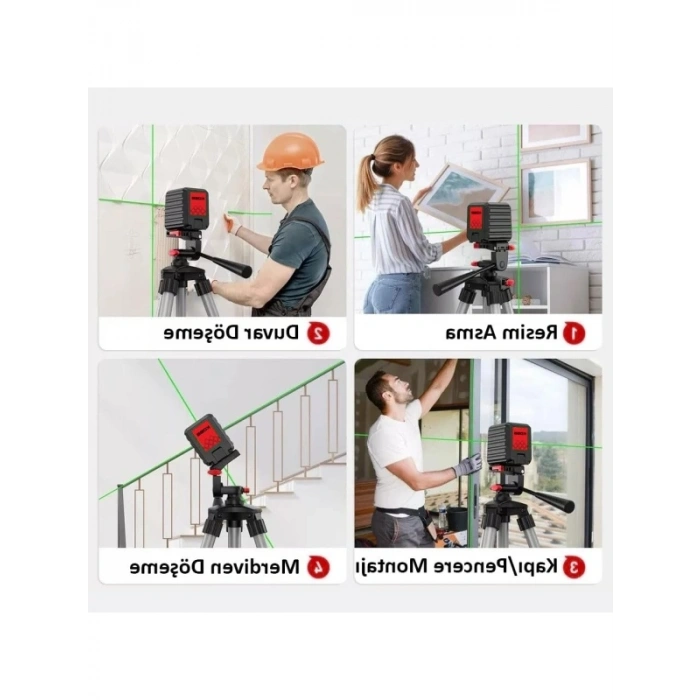 2 Duvar Döşeme

1 Resim Asma

4 Merdiven Döşeme

3 Kapı/Pencere Montajı