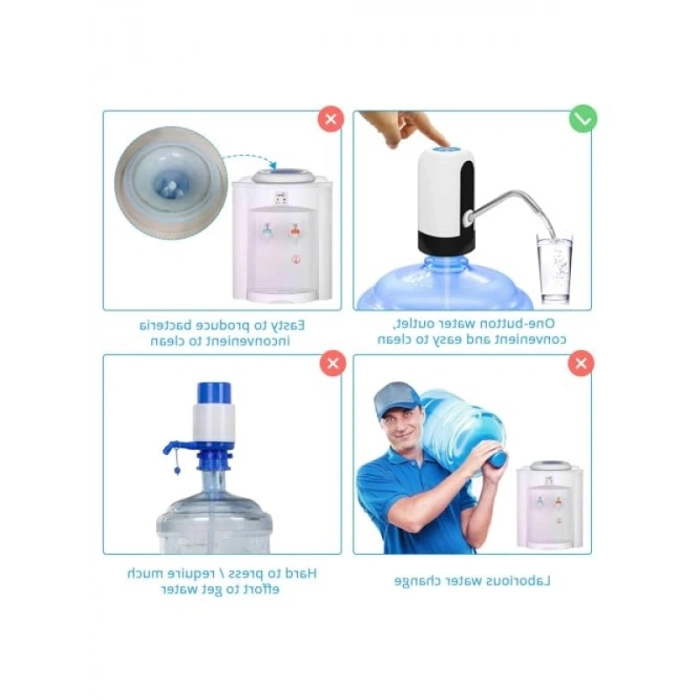 Easty to produce bacteria inconvenient to clean

One-button water outlet, convenient and easy to clean

Hard to press / require much effort to get water

Laborious water change