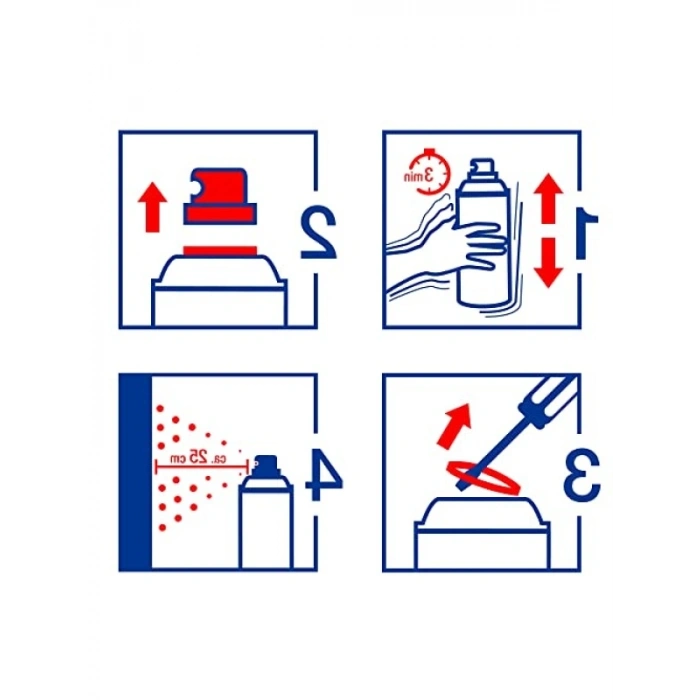 2

3 min

1

ca. 25 cm

4

3