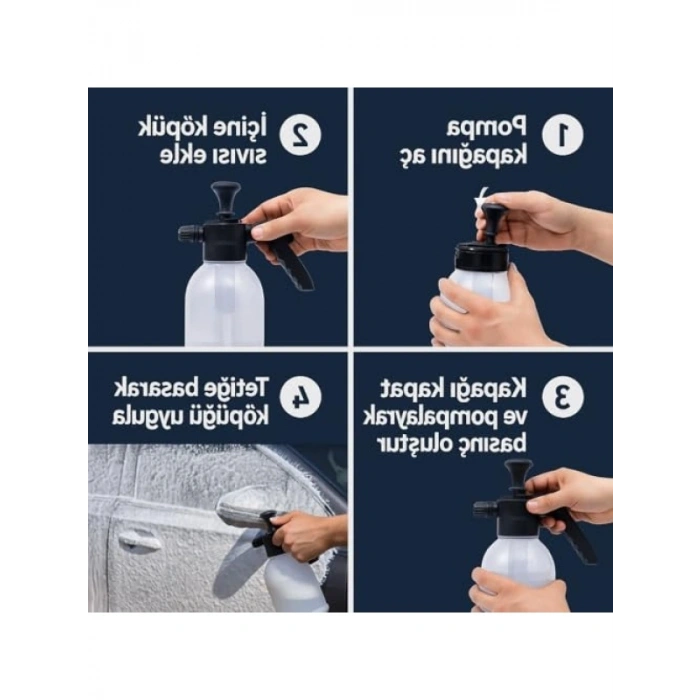 1 Pompa kapağını aç

2 İçine köpük sıvısı ekle

3 Kapağı kapat ve pompalayrak basınç oluştur

4 Tetiğe basarak köpüğü uygula