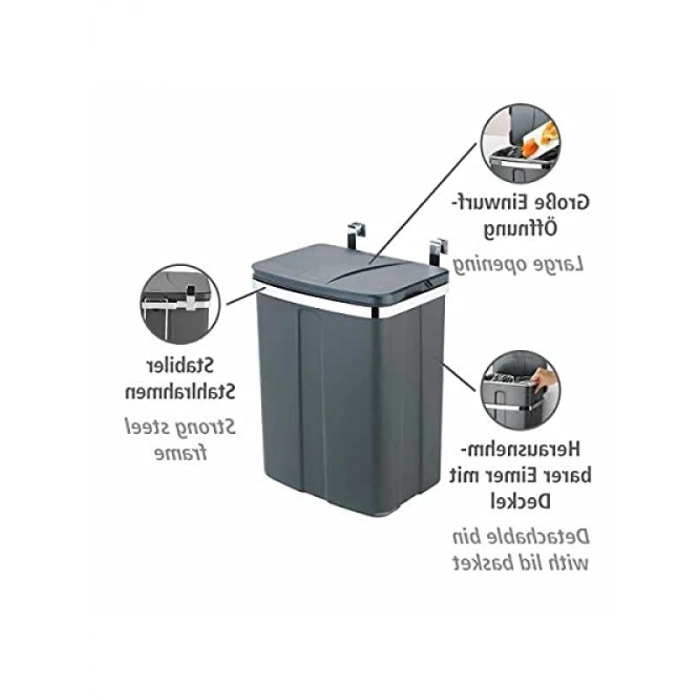 Große Einwurf-Öffnung

Large opening

Stabiler Stahlrahmen

Strong steel frame

Herausnehmbarer Eimer mit Deckel

Detachable bin with lid basket