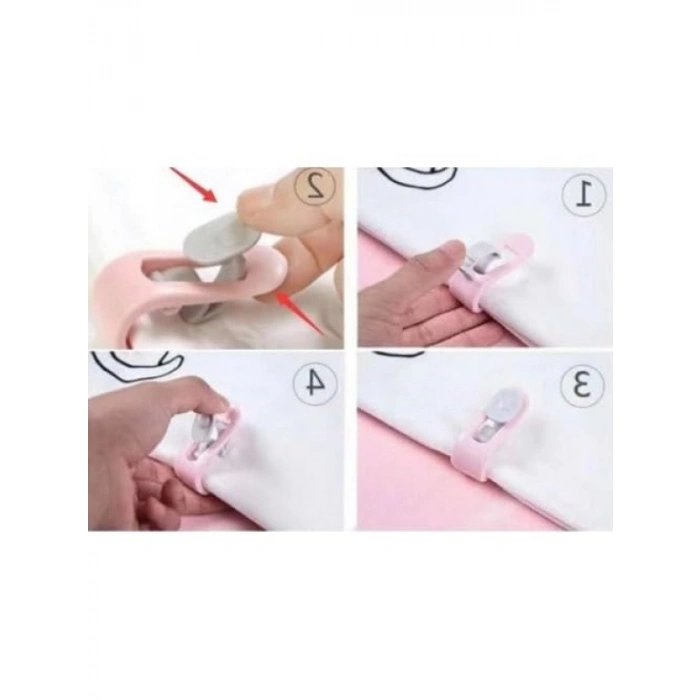 2

1

4

3