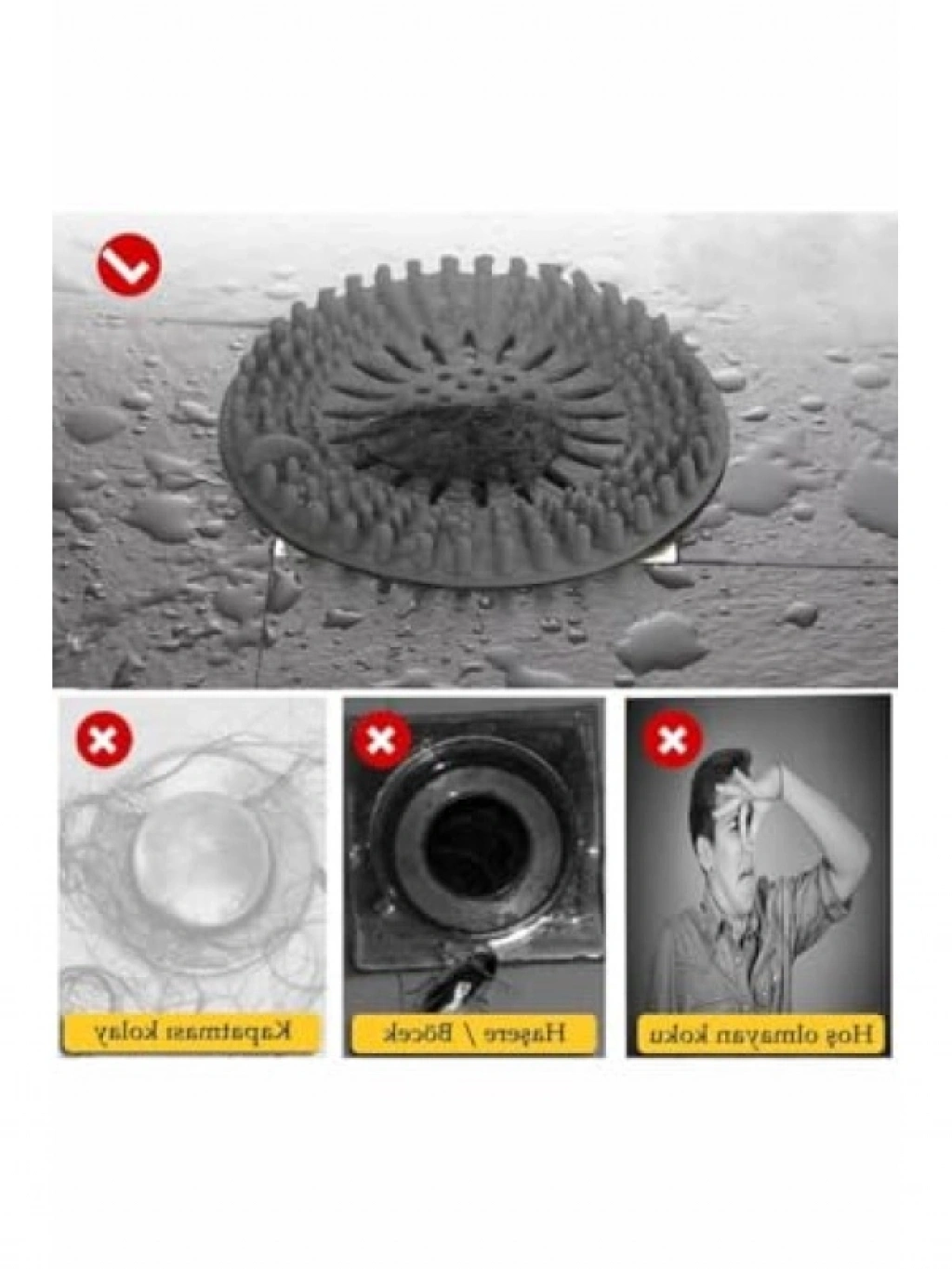 Kapatması kolay

Haşere / Böcek

Hoş olmayan koku