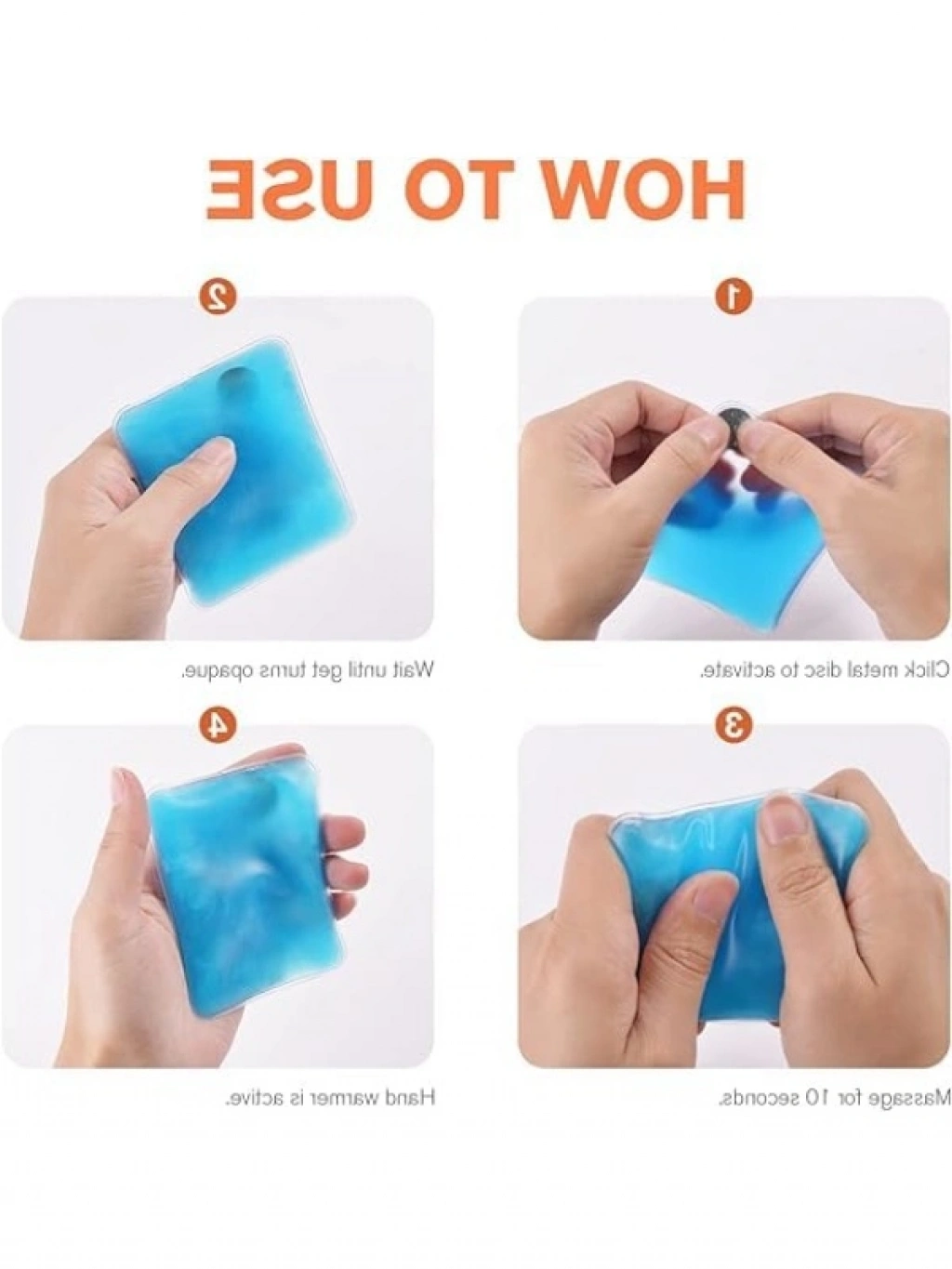 HOW TO USE

1

Click metal disc to activate.

2

Wait until get turns opaque.

3

Massage for 10 seconds.

4

Hand warmer is active.