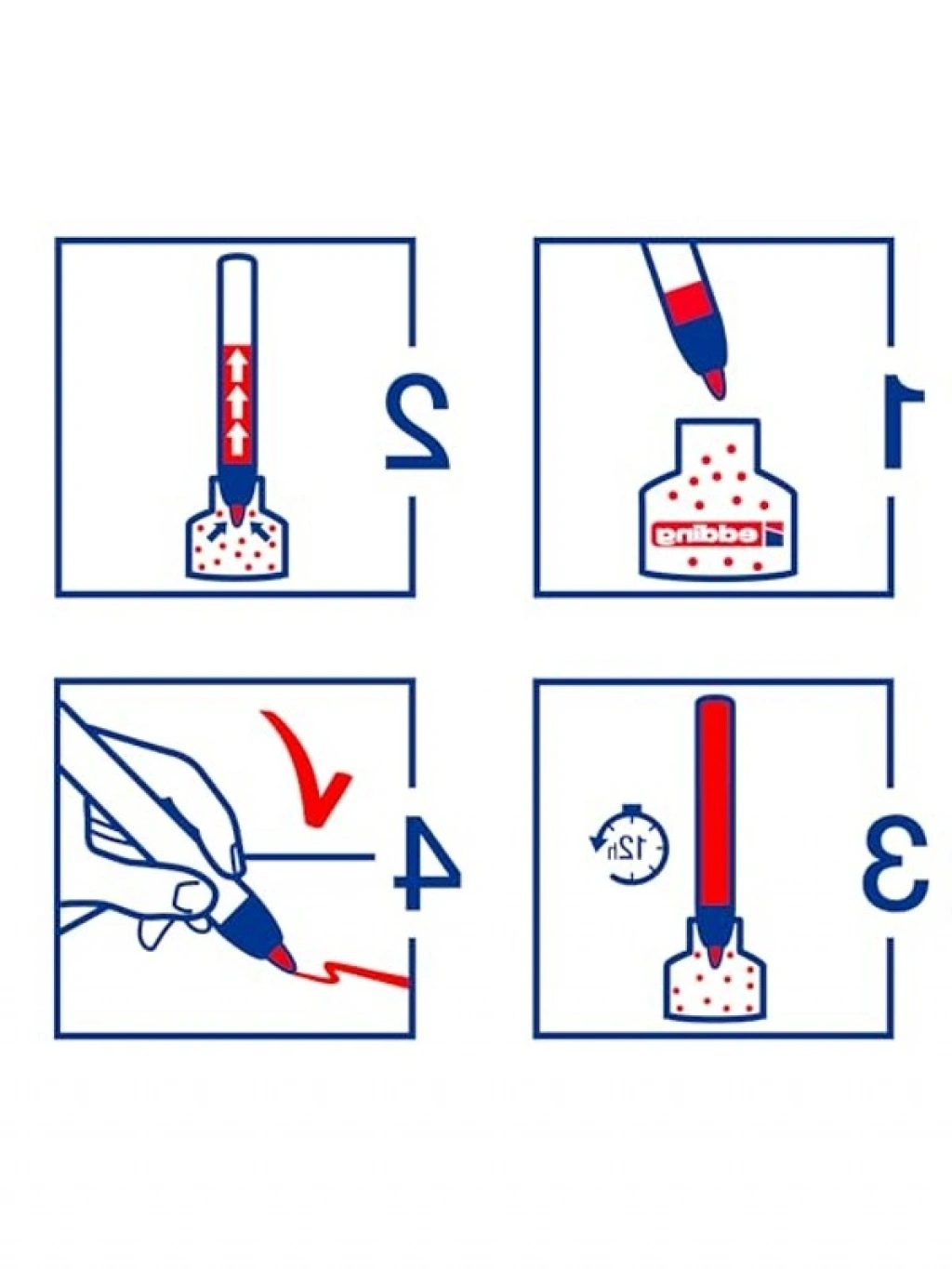 2

1

edding

4

3

12h