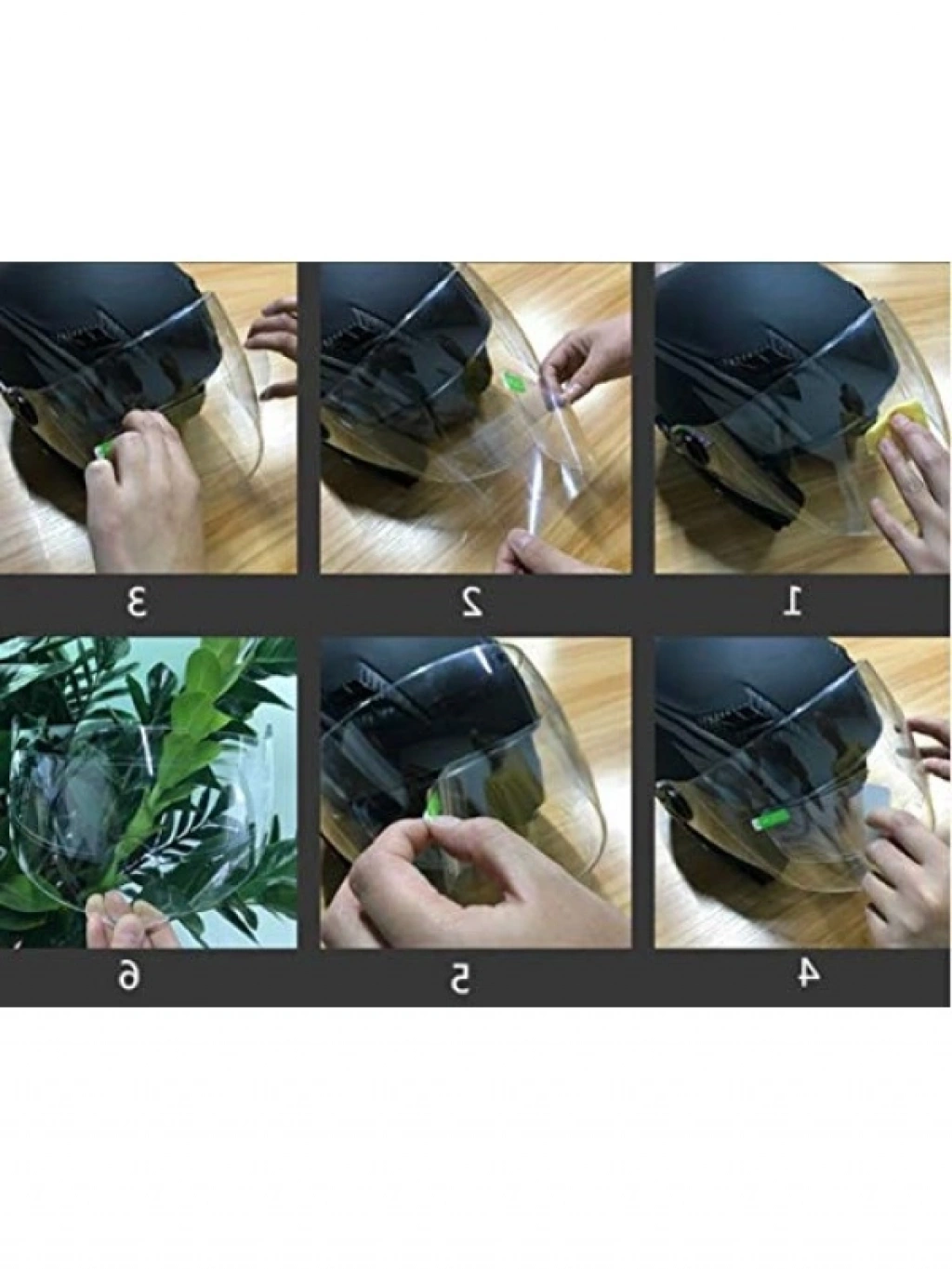 3

2

1

6

5

4