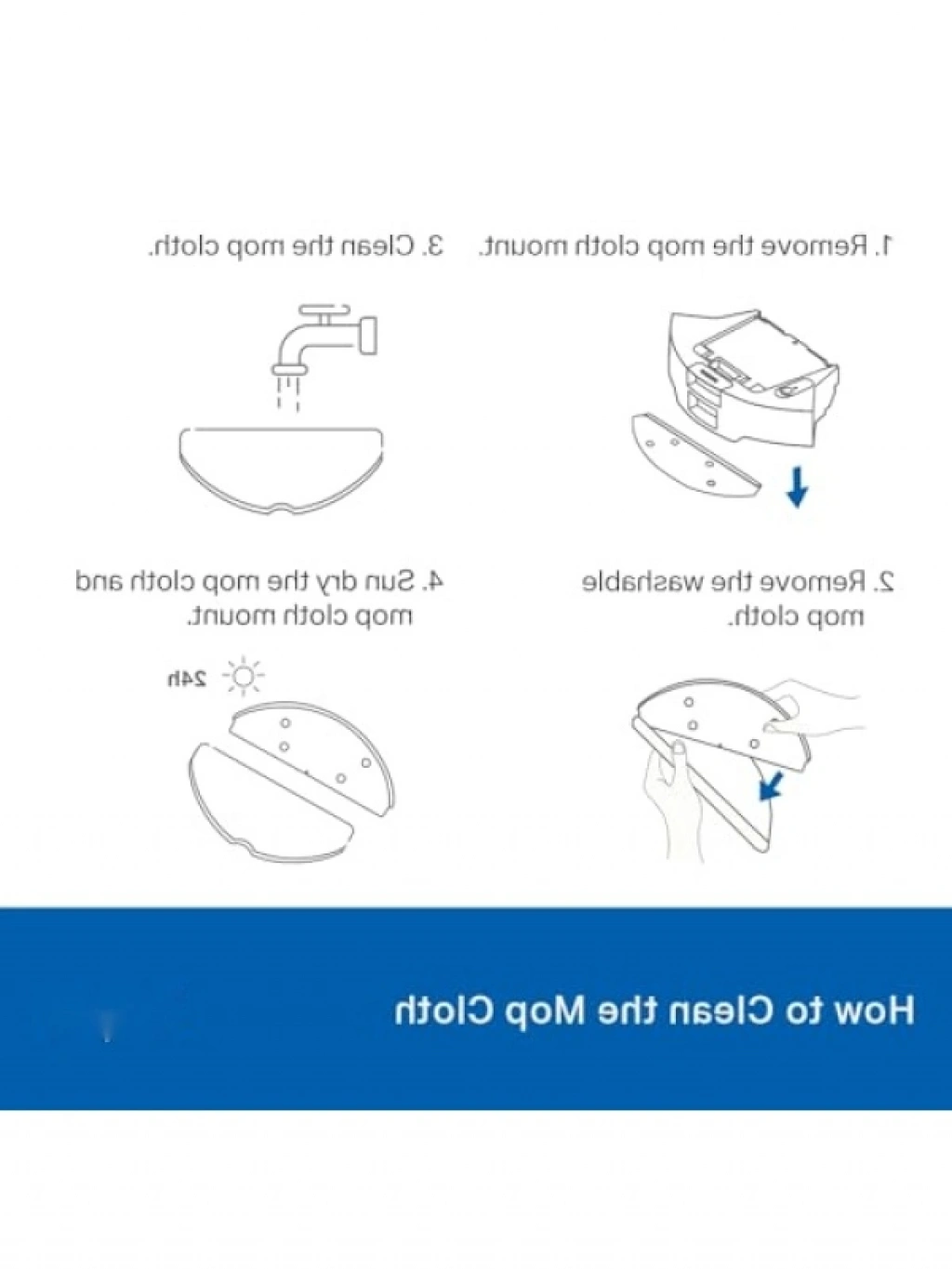 1. Remove the mop cloth mount.

3. Clean the mop cloth.

2. Remove the washable mop cloth.

4. Sun dry the mop cloth and mop cloth mount.

24h

How to Clean the Mop Cloth