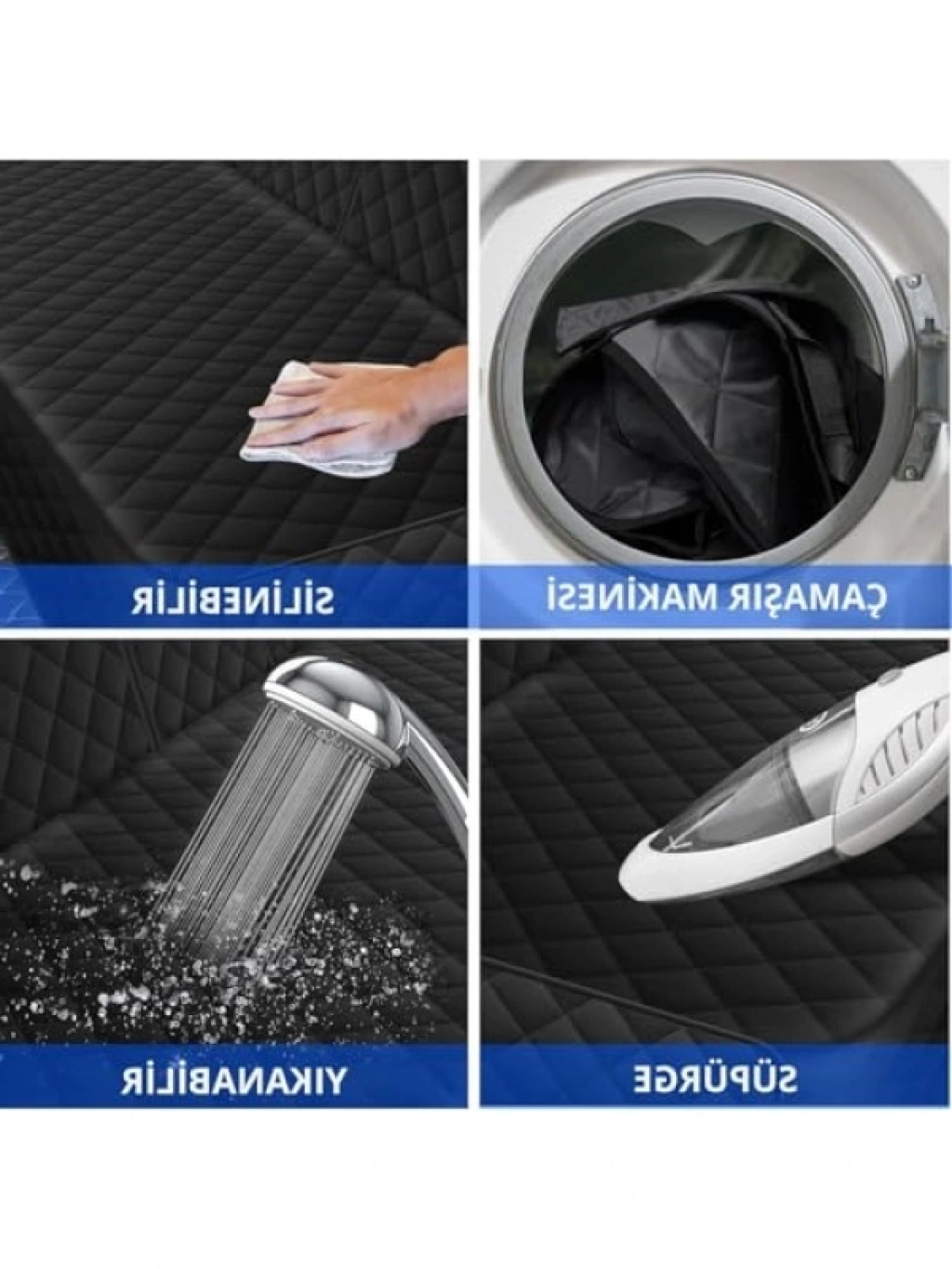 SİLİNEBİLİR

ÇAMAŞIR MAKİNESİ

YIKANABİLİR

SÜPÜRGE