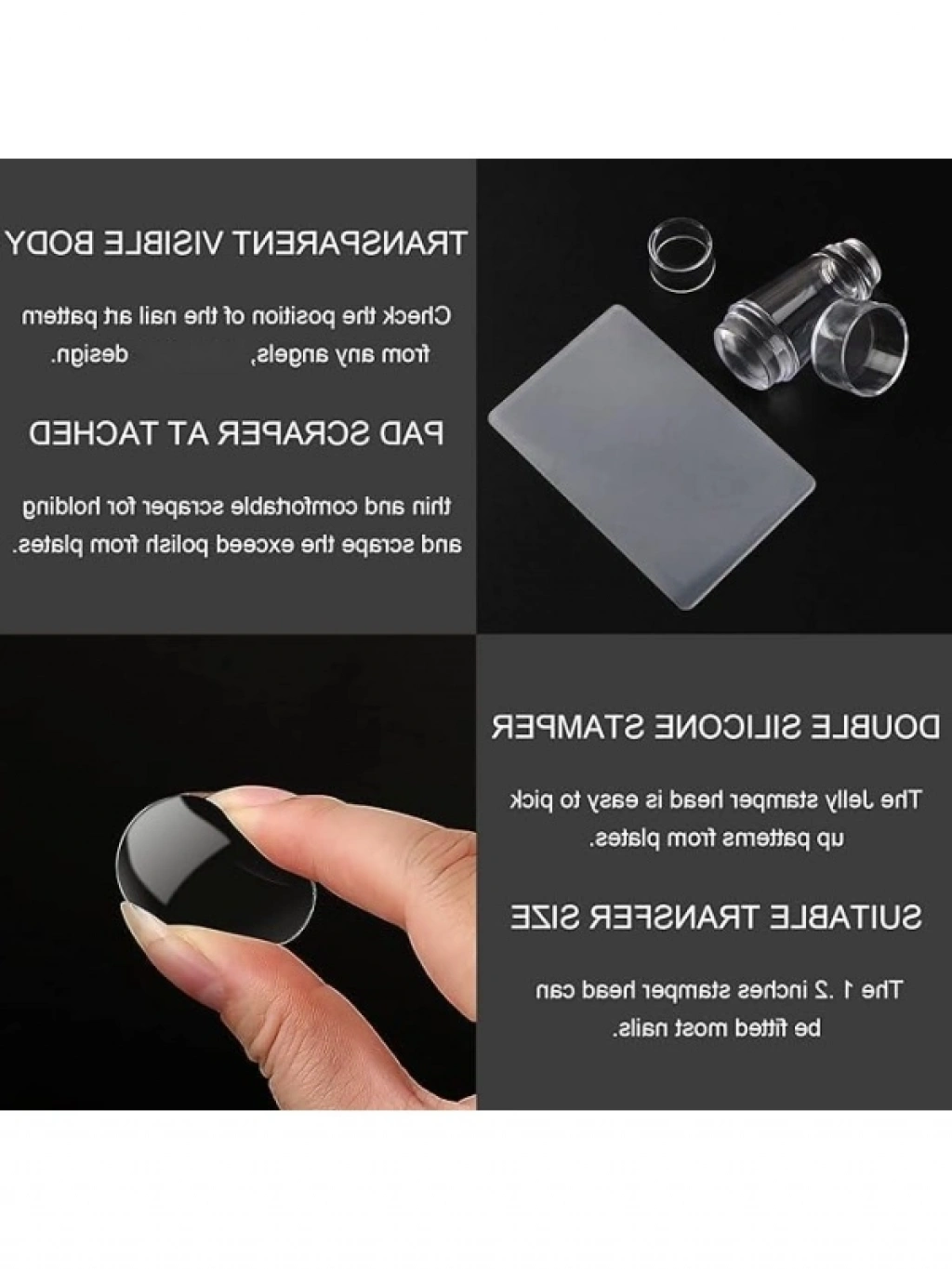 TRANSPARENT VISIBLE BODY

Check the position of the nail art pattern from any angels, design.

PAD SCRAPER AT TACHED

thin and comfortable scraper for holding and scrape the exceed polish from plates.

DOUBLE SILICONE STAMPER

The Jelly stamper head is easy to pick up patterns from plates.

SUITABLE TRANSFER SIZE

The 1 .2 inches stamper head can be fitted most nails.