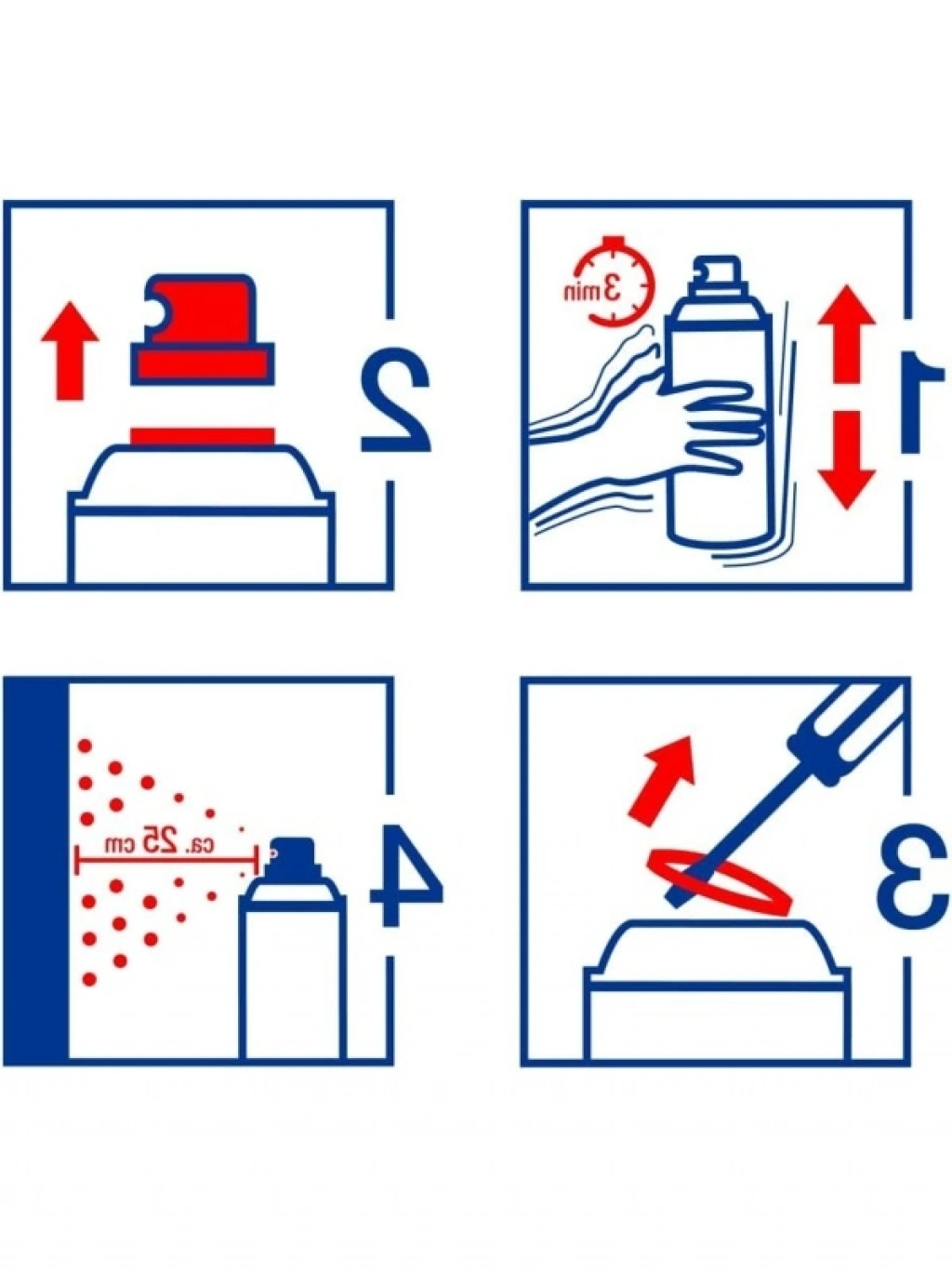 1

3 min

2

3

4

ca. 25 cm