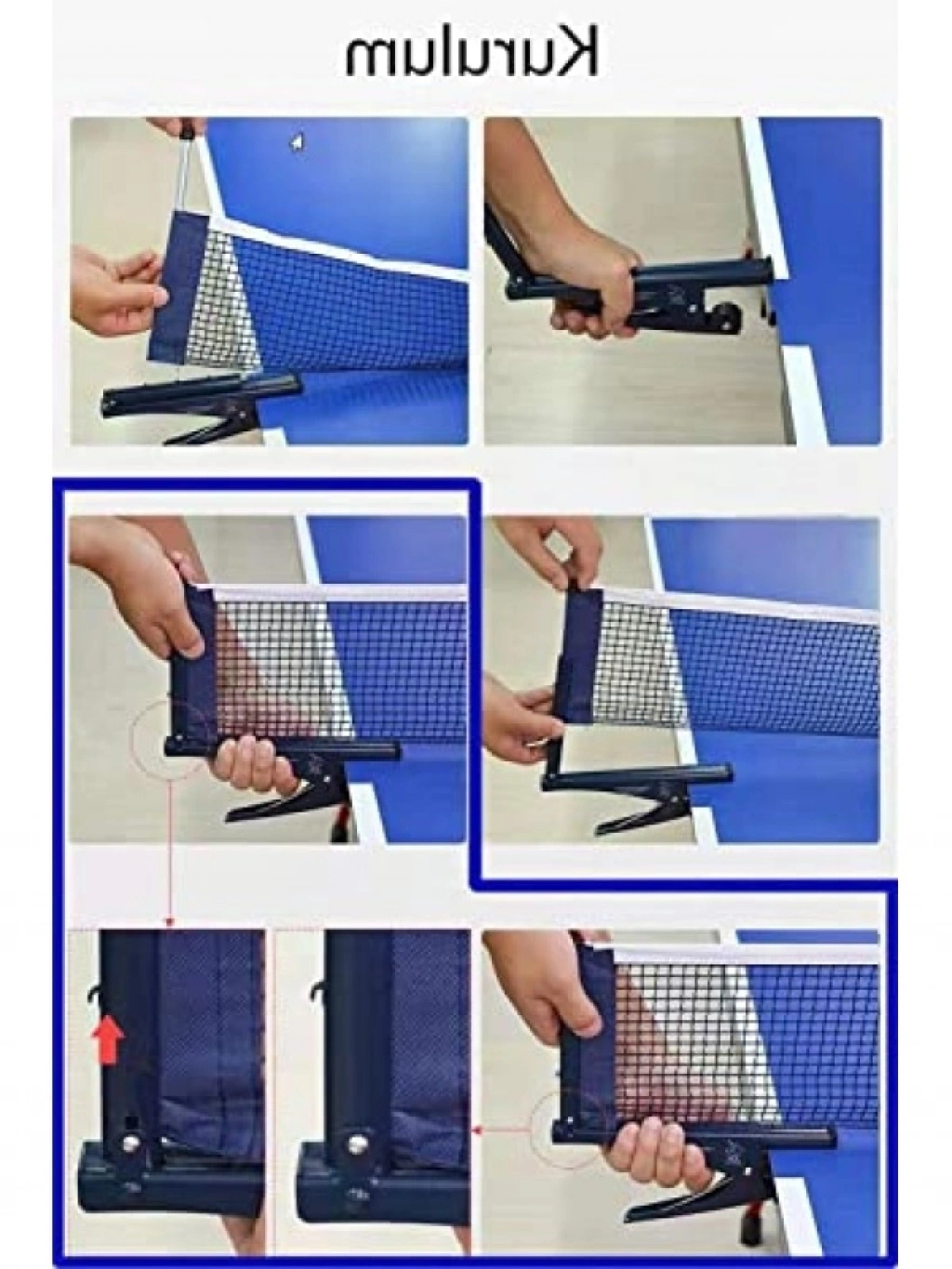 Kurulum