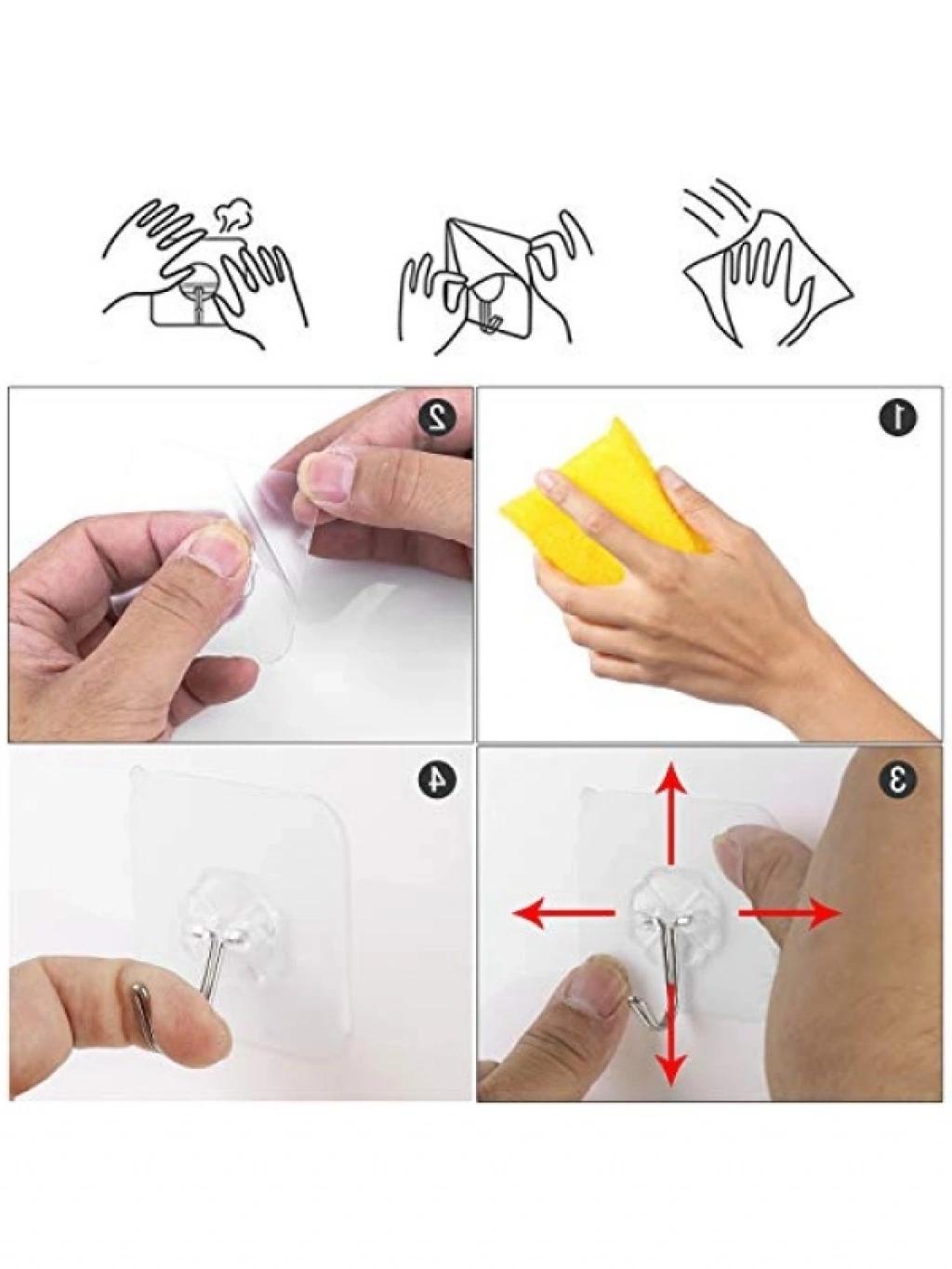 2

1

4

3