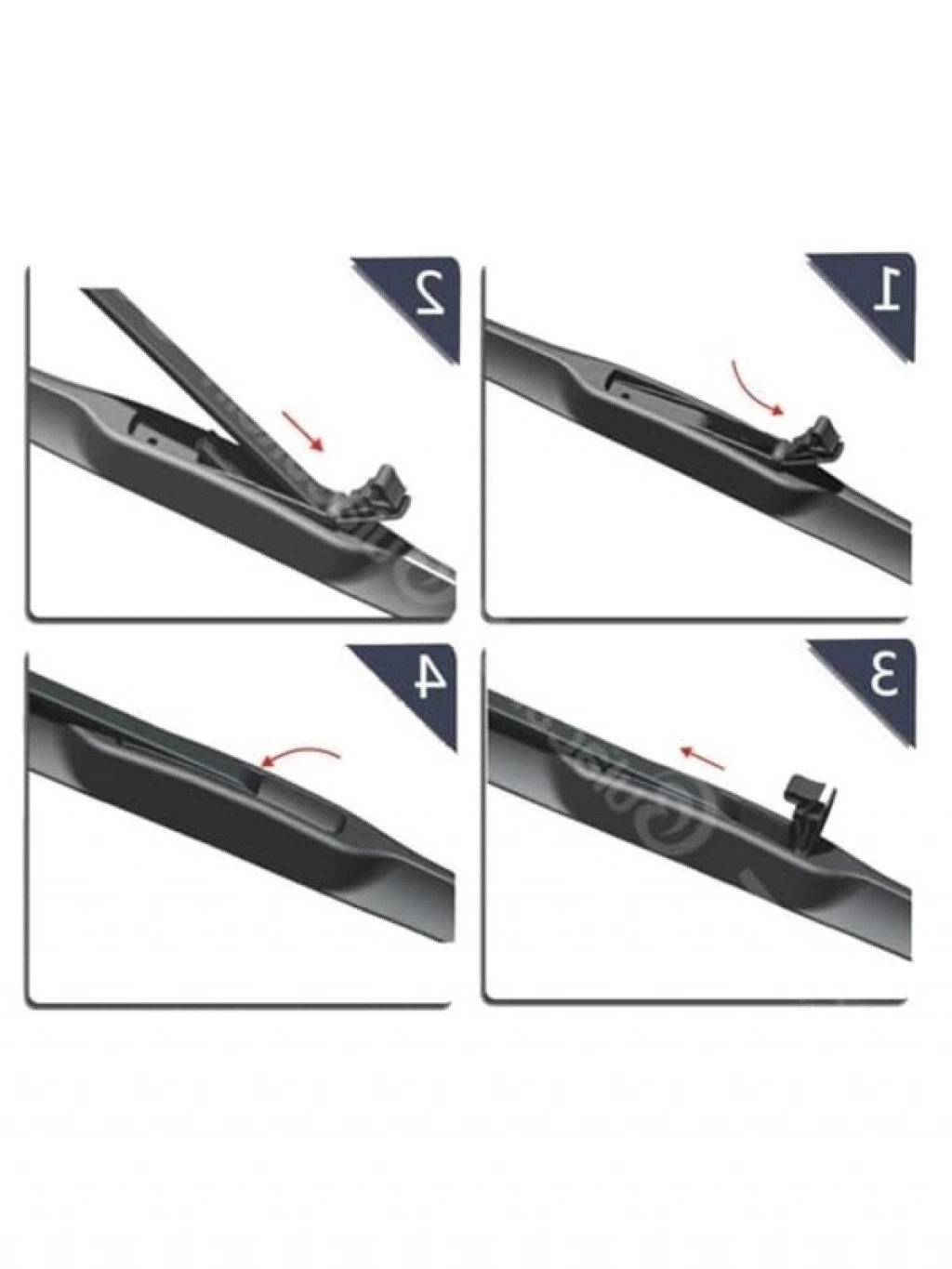 2

1

4

3