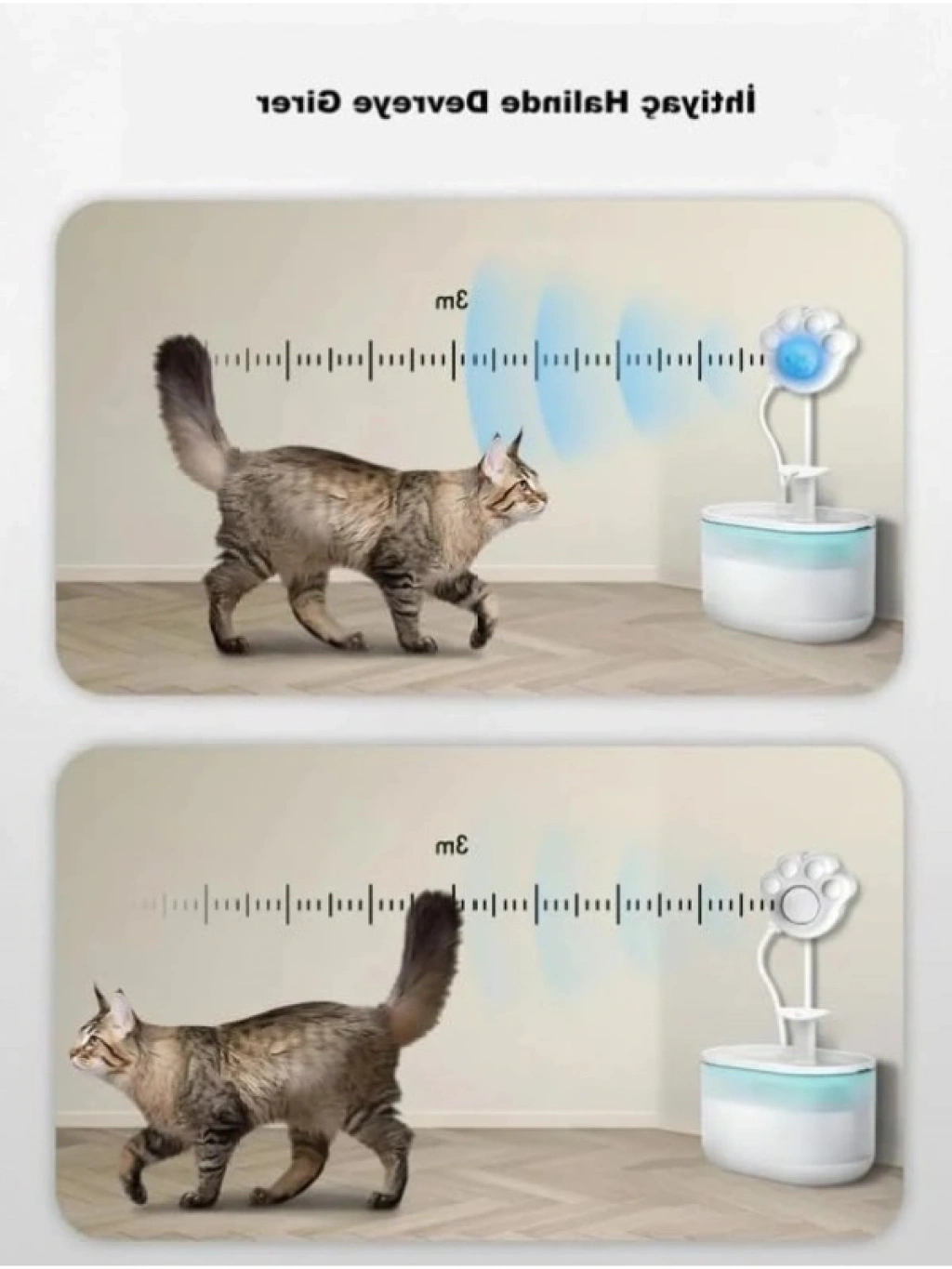 İhtiyaç Halinde Devreye Girer

3m

3m