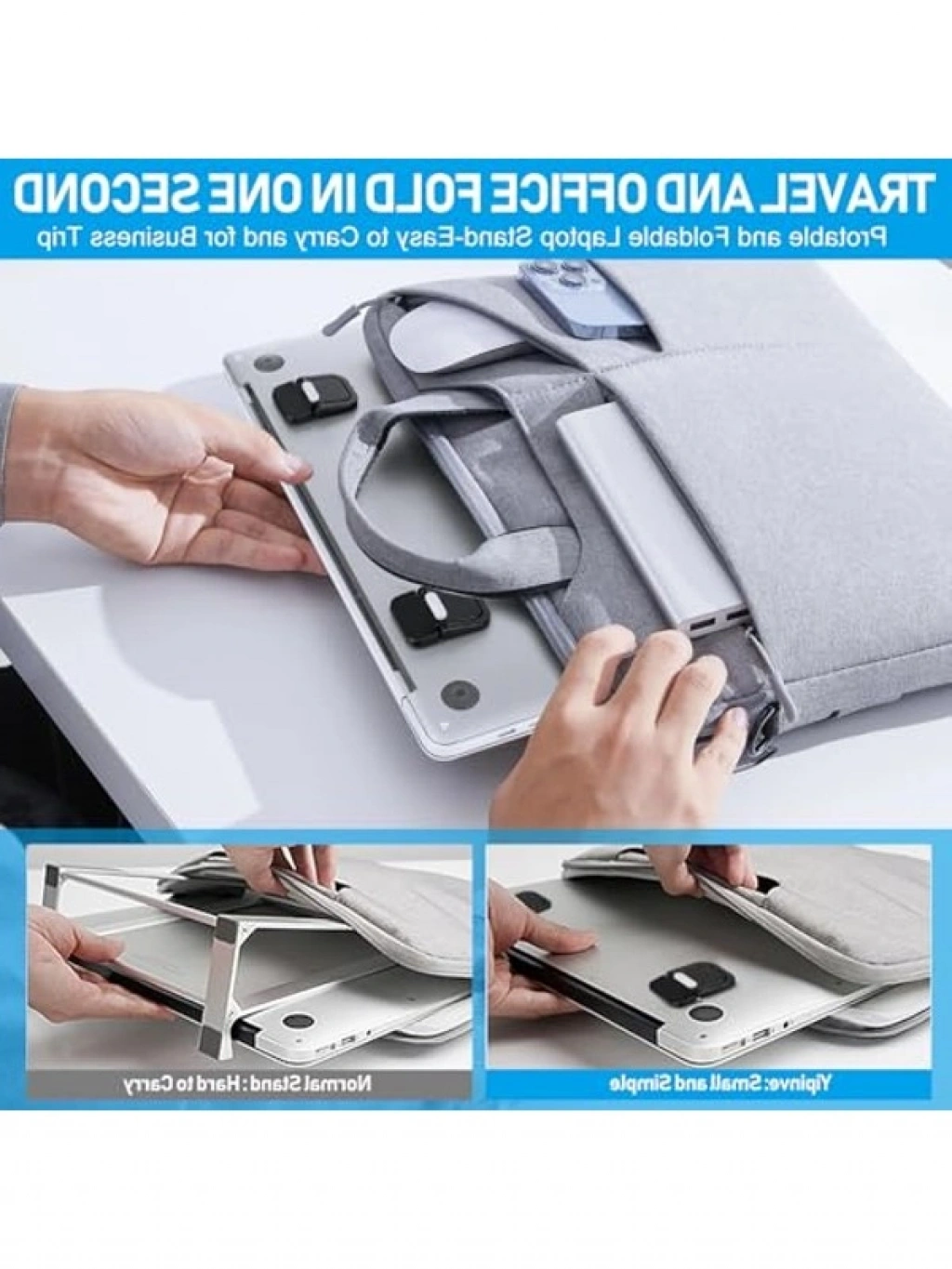 TRAVEL AND OFFICE FOLD IN ONE SECOND
Protable and Foldable Laptop Stand-Easy to Carry and for Business Trip

Normal Stand : Hard to Carry

Yipinve: Small and Simple