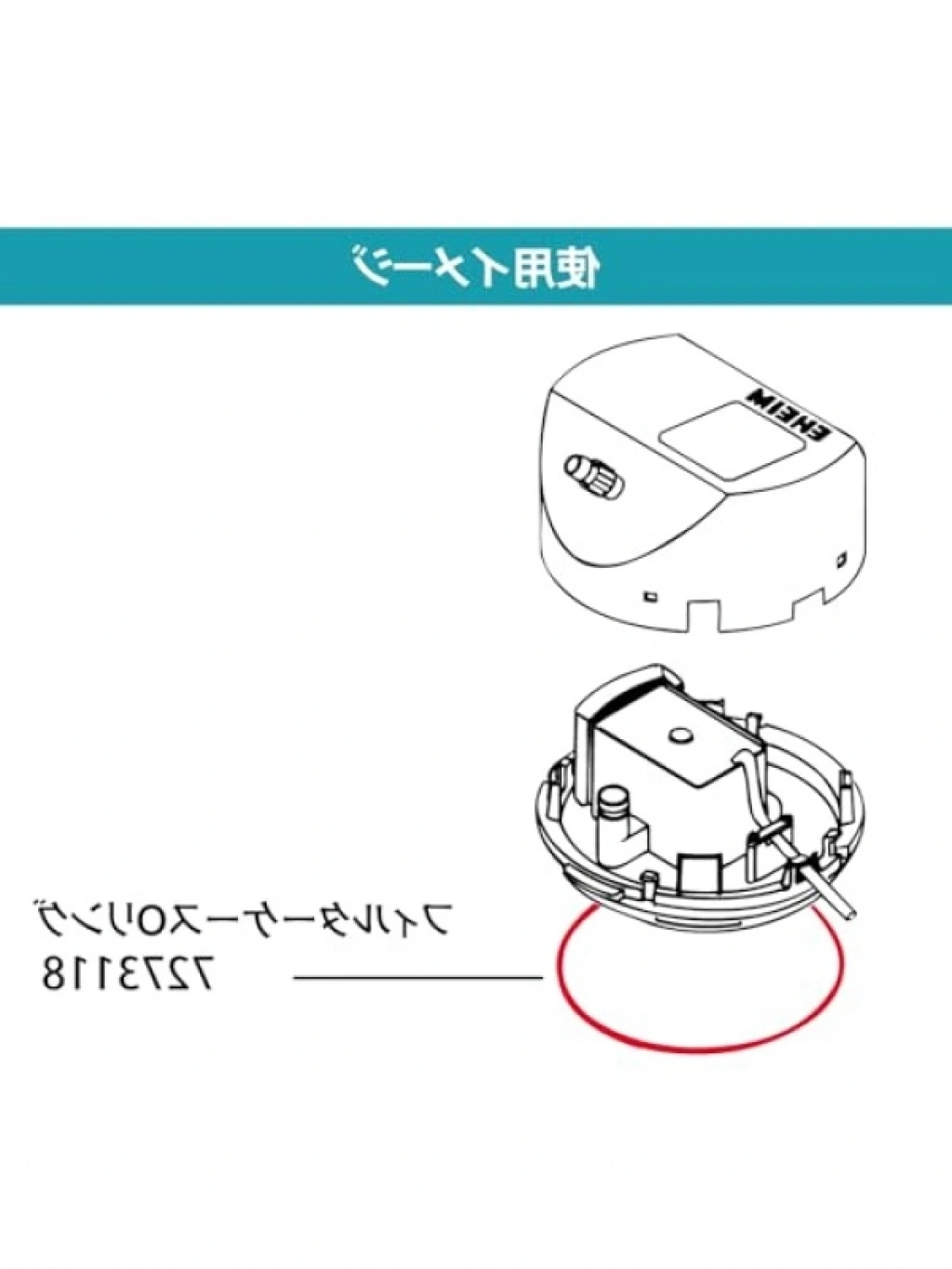 使用イメージ

EHEIM

フィルターケースOリング
7273118