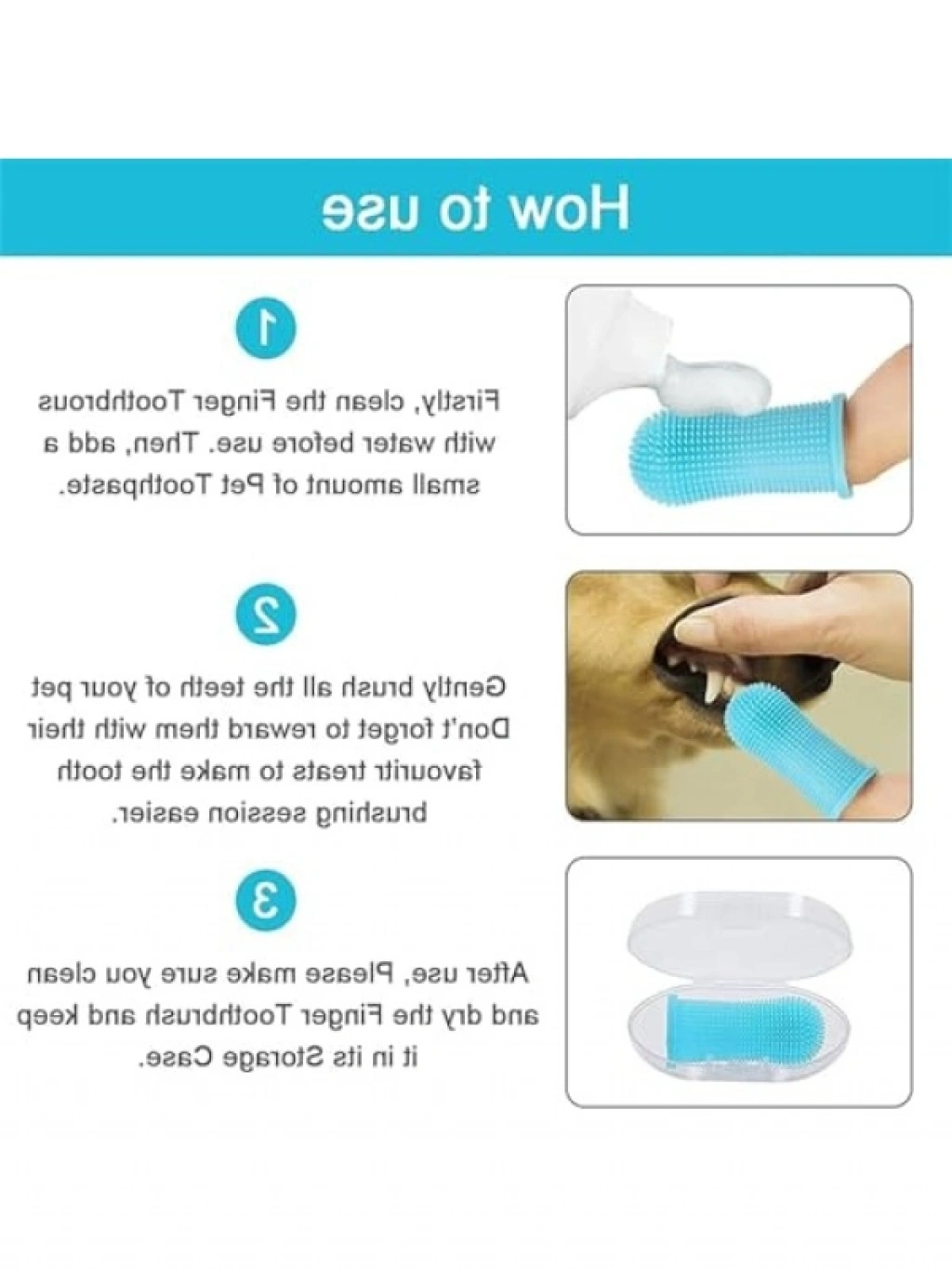 How to use

1

Firstly, clean the Finger Toothbrous with water before use. Then, add a small amount of Pet Toothpaste.

2

Gently brush all the teeth of your pet Don't forget to reward them with their favouritr treats to make the tooth brushing session easier.

3

After use, Please make sure you clean and dry the Finger Toothbrush and keep it in its Storage Case.