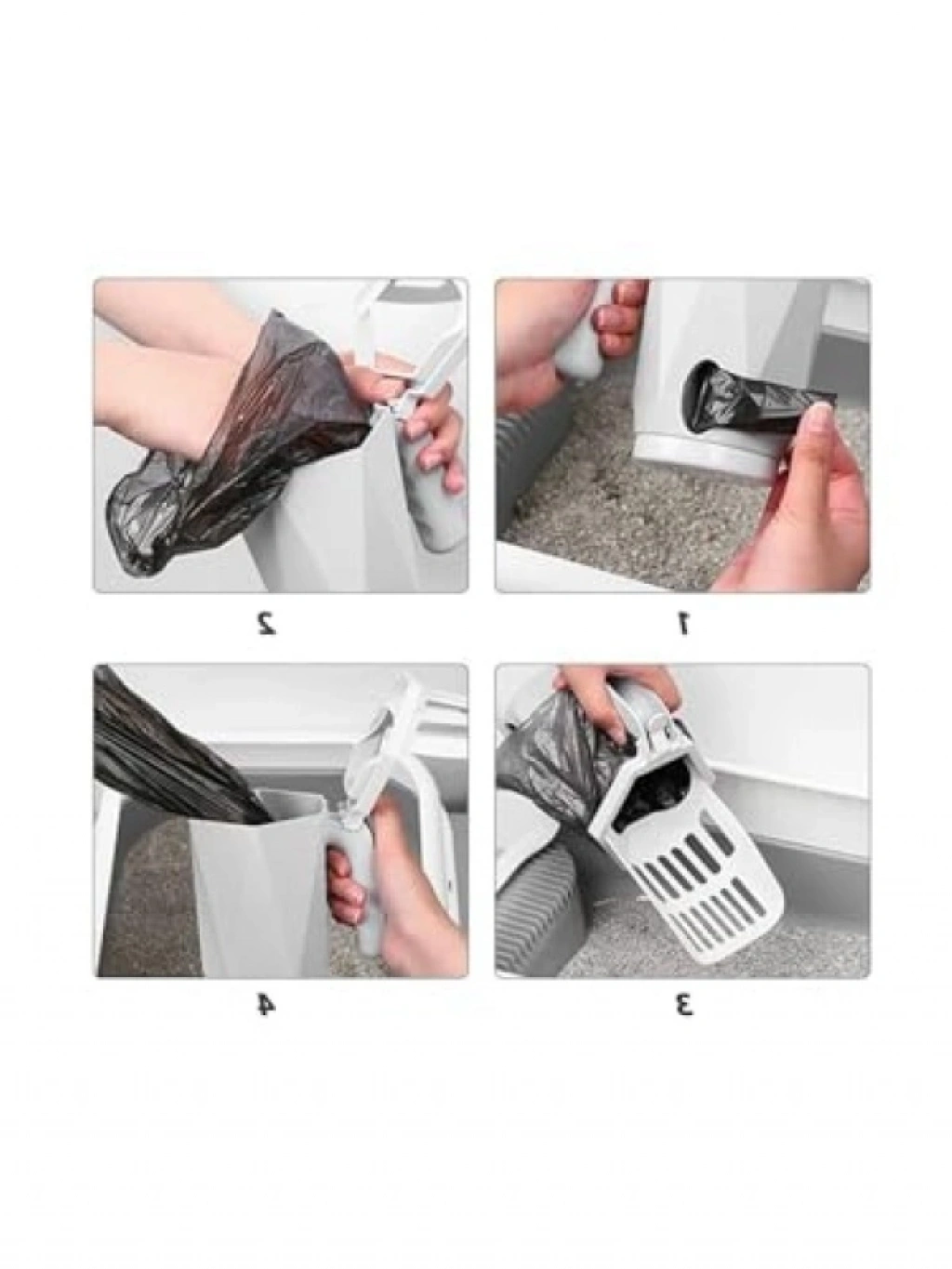 2

1

4

3