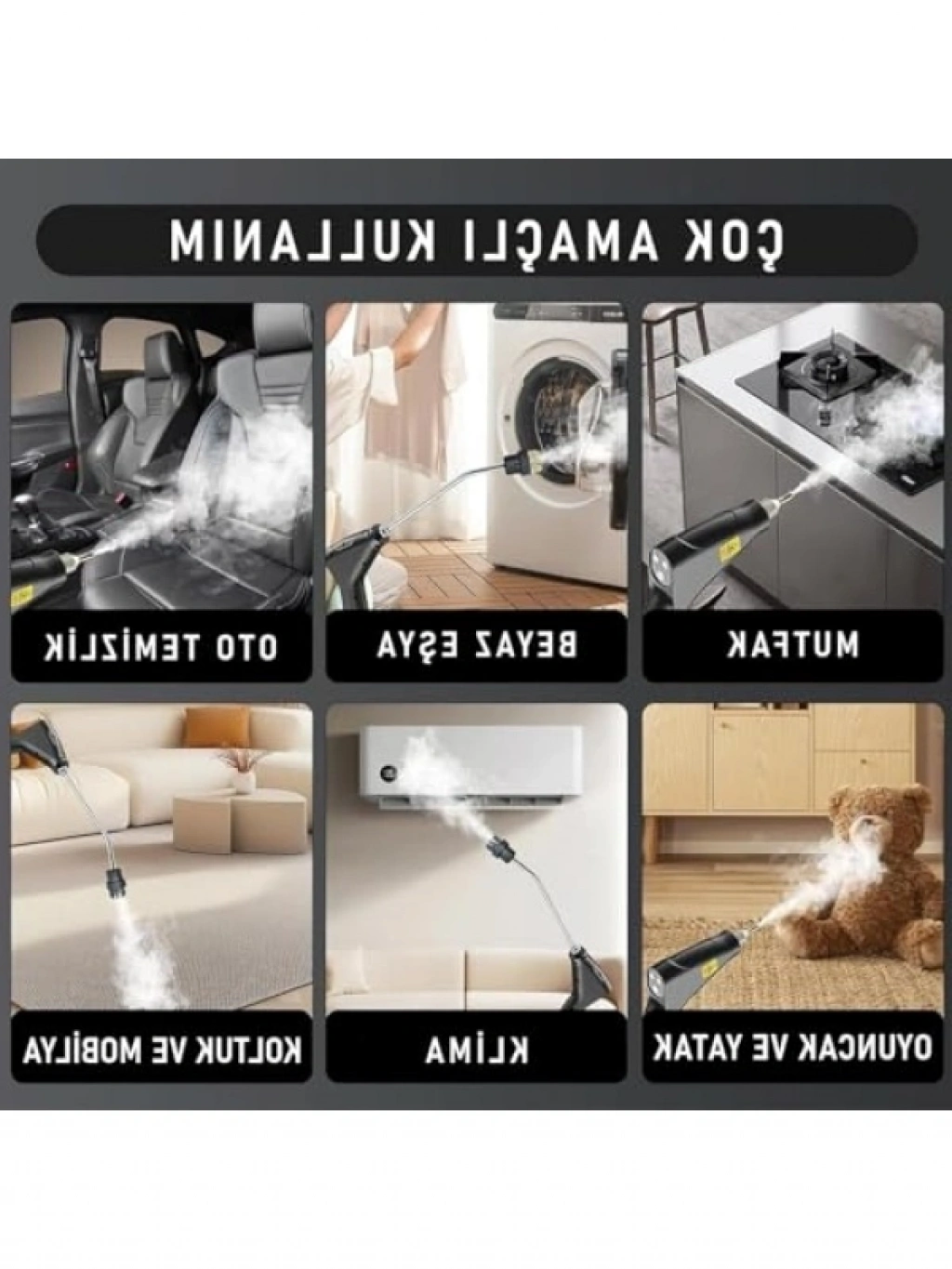 ÇOK AMAÇLI KULLANIM

OTO TEMİZLİK

BEYAZ EŞYA

MUTFAK

KOLTUK VE MOBİLYA

KLİMA

OYUNCAK VE YATAK