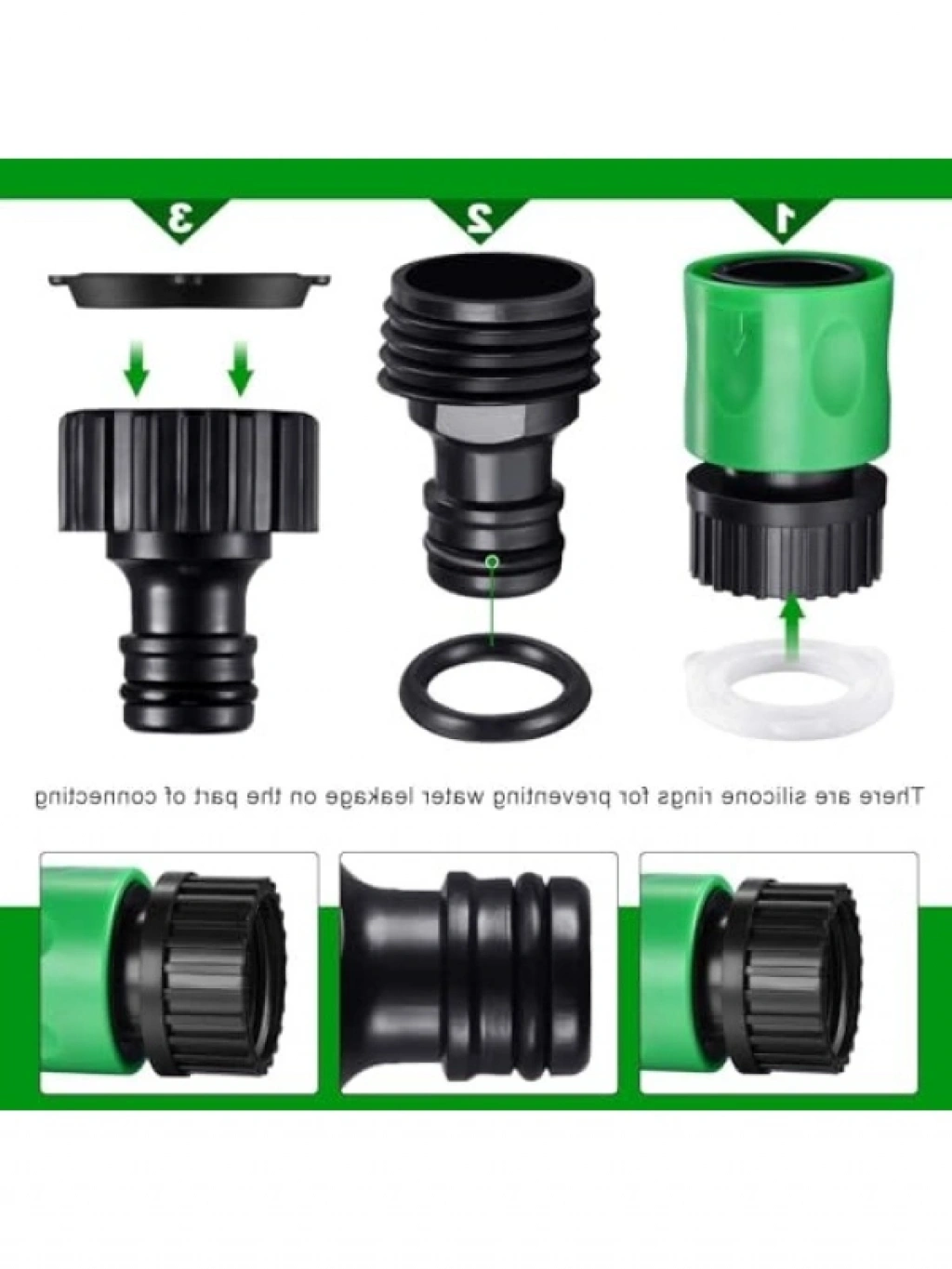 3

2

1

There are silicone rings for preventing water leakage on the part of connecting