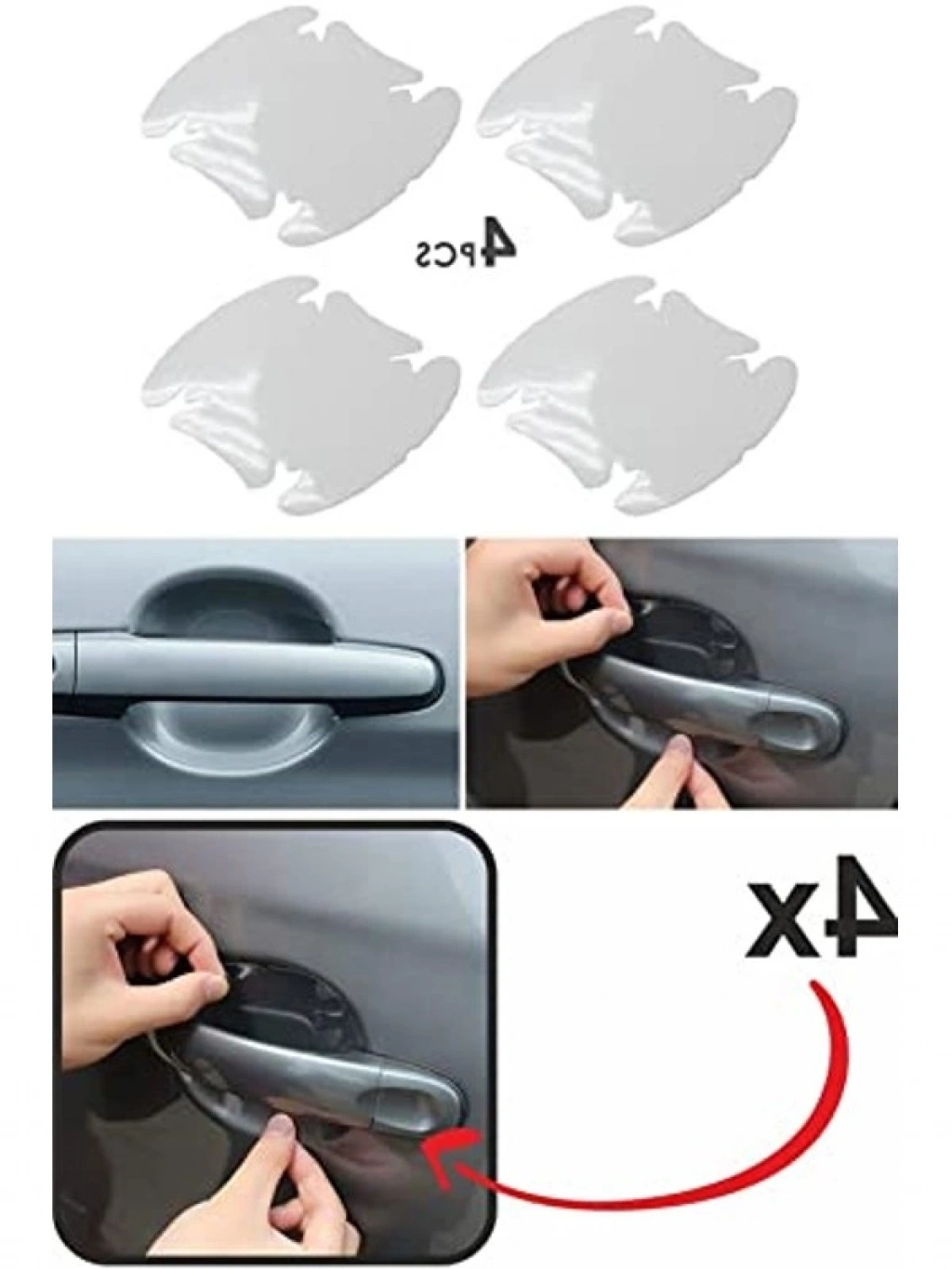 4PCS

4x