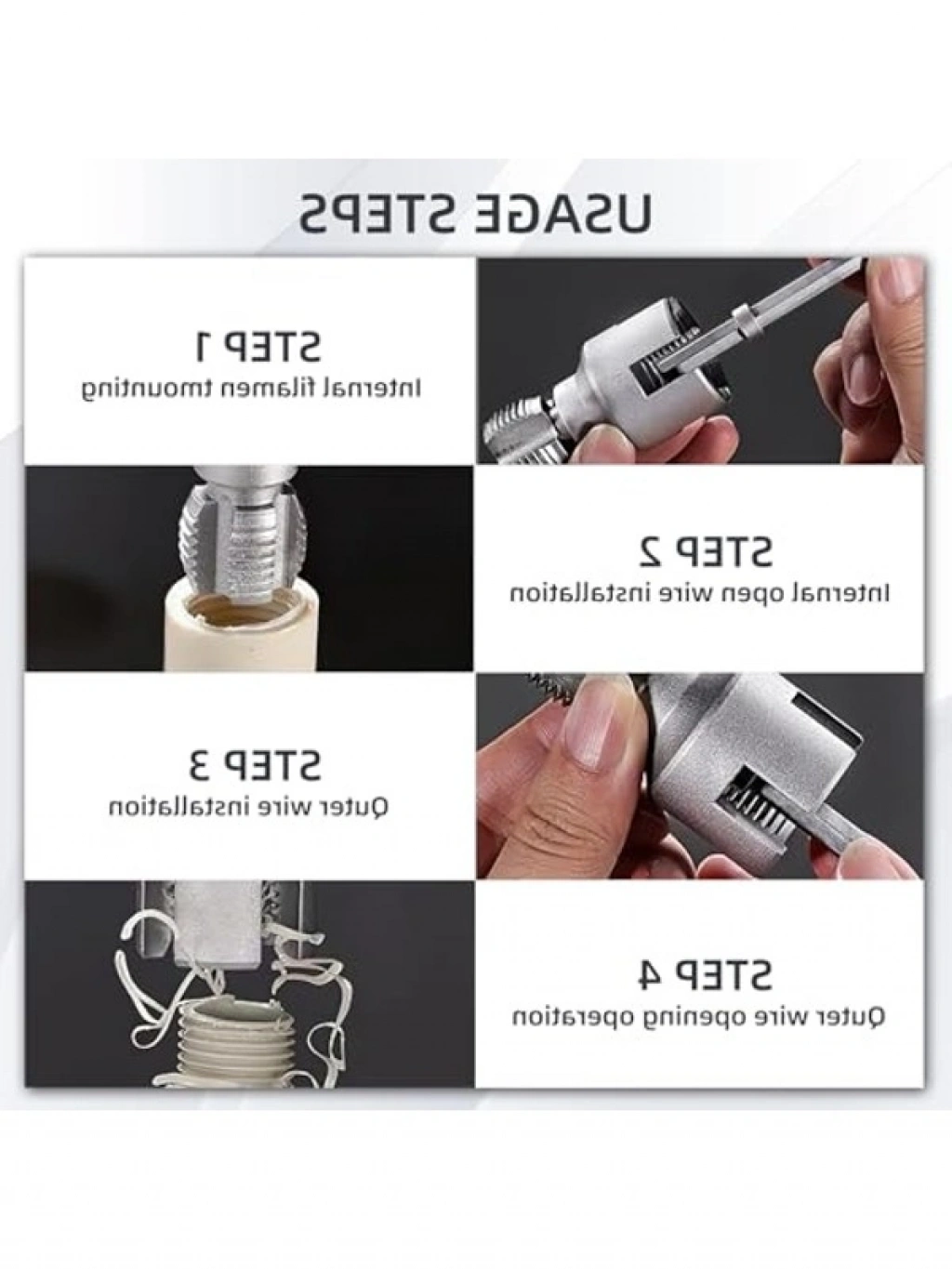 USAGE STEPS

STEP 1
Internal filamen tmounting

STEP 2
Internal open wire installation

STEP 3
Outer wire installation

STEP 4
Outer wire opening operation