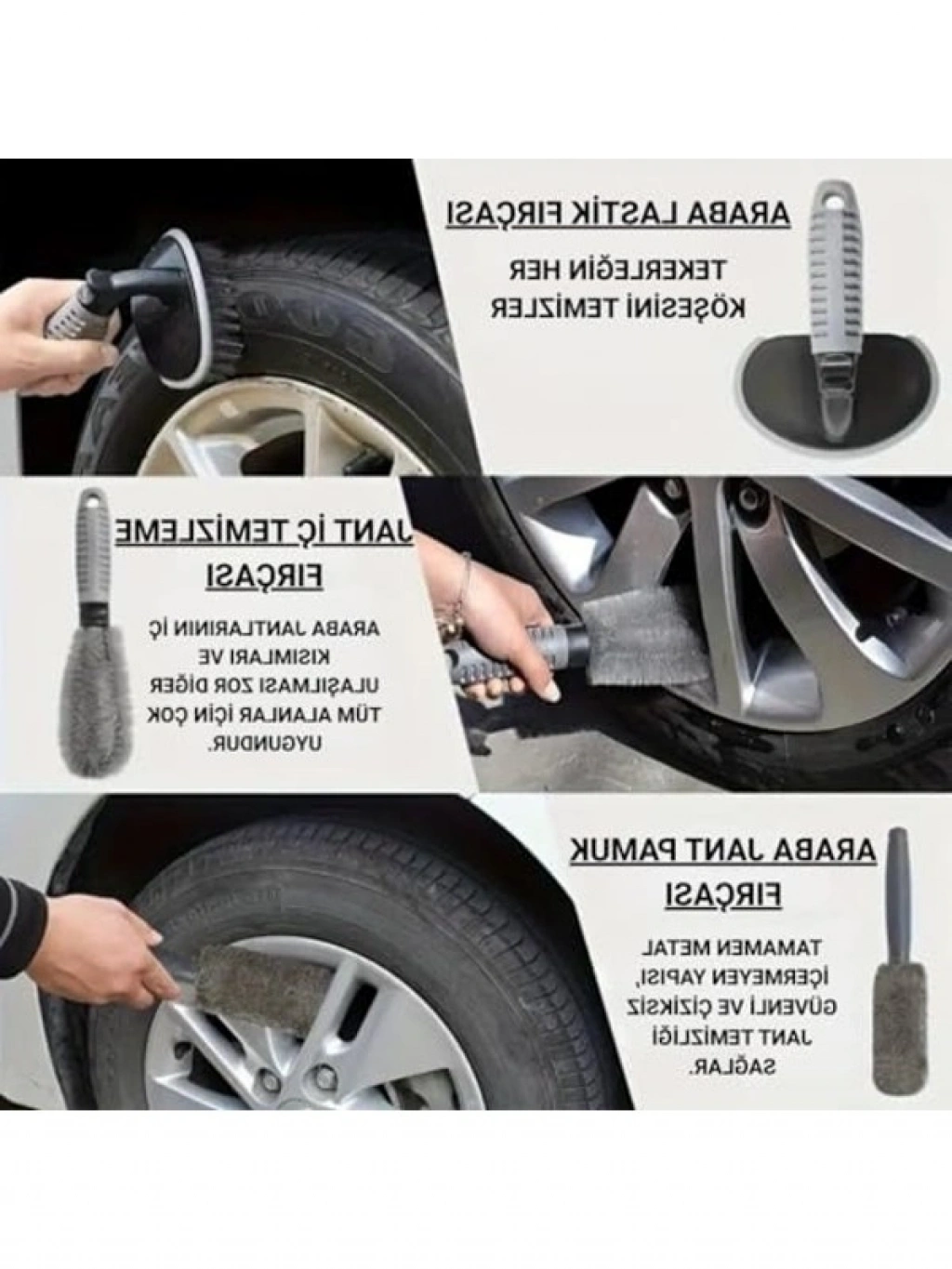 ARABA LASTİK FIRÇASI

TEKERLEĞİN HER KÖŞESİNİ TEMİZLER

JANT İÇ TEMİZLEME FIRÇASI

ARABA JANTLARININ İÇ KISIMLARI VE ULAŞILMASI ZOR DİĞER TÜM ALANLAR İÇİN ÇOK UYGUNDUR.

ARABA JANT PAMUK FIRÇASI

TAMAMEN METAL İÇERMEYEN YAPISI, GÜVENLİ VE ÇİZİKSİZ JANT TEMİZLİĞİ SAĞLAR.