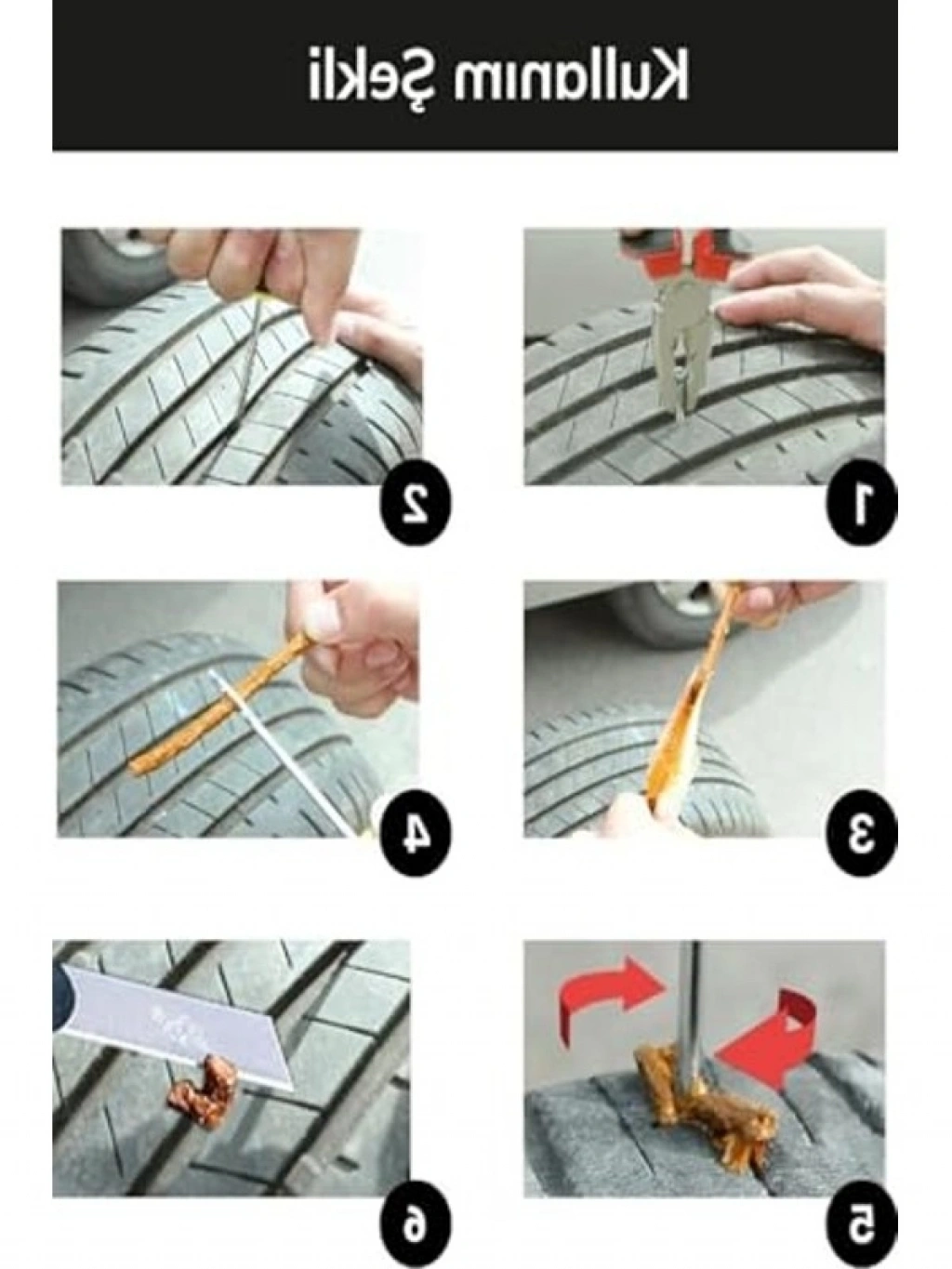 Kullanım Şekli

1

2

3

4

5

6