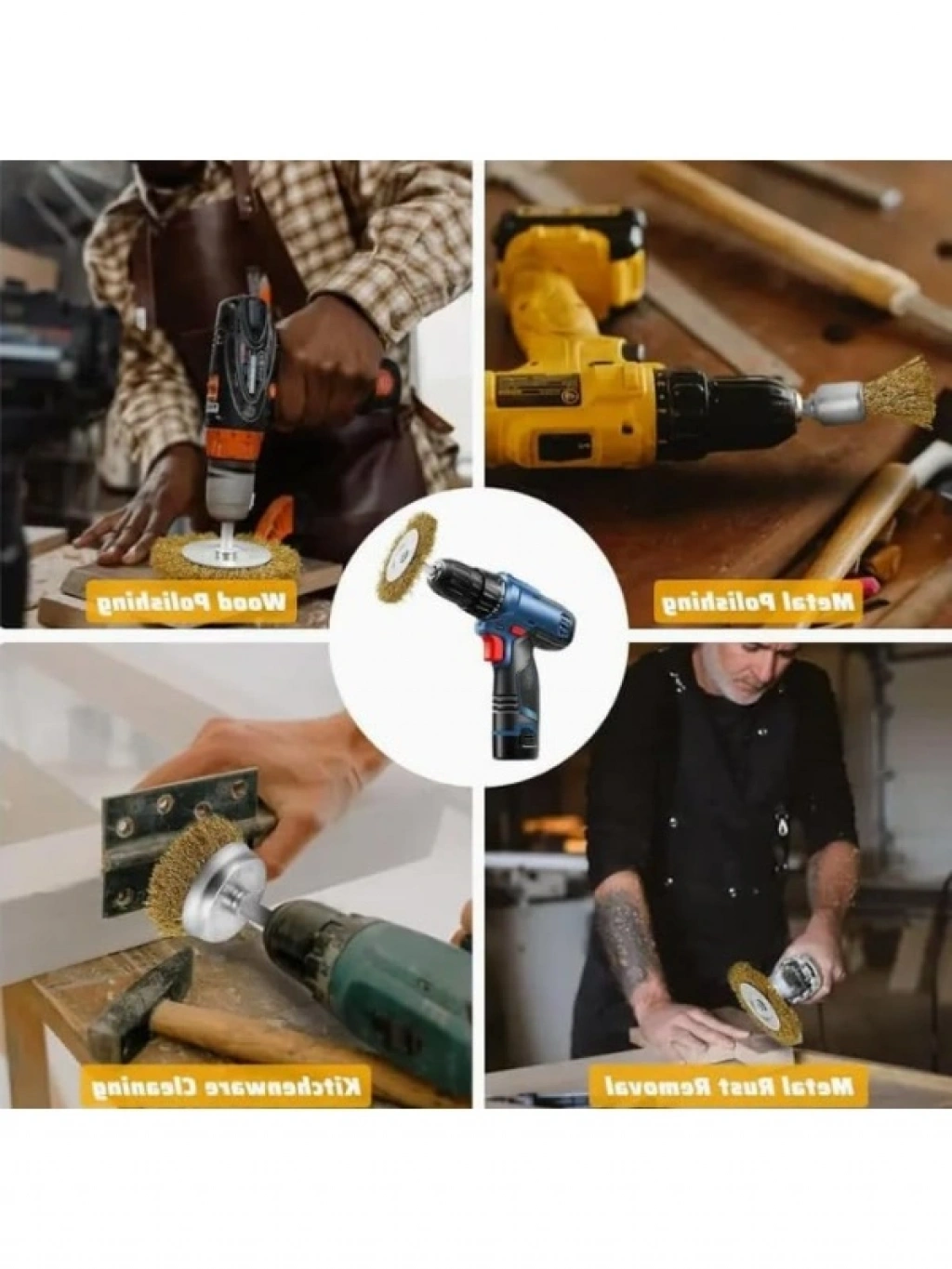 Wood Polishing

Metal Polishing

Kitchenware Cleaning

Metal Rust Removal