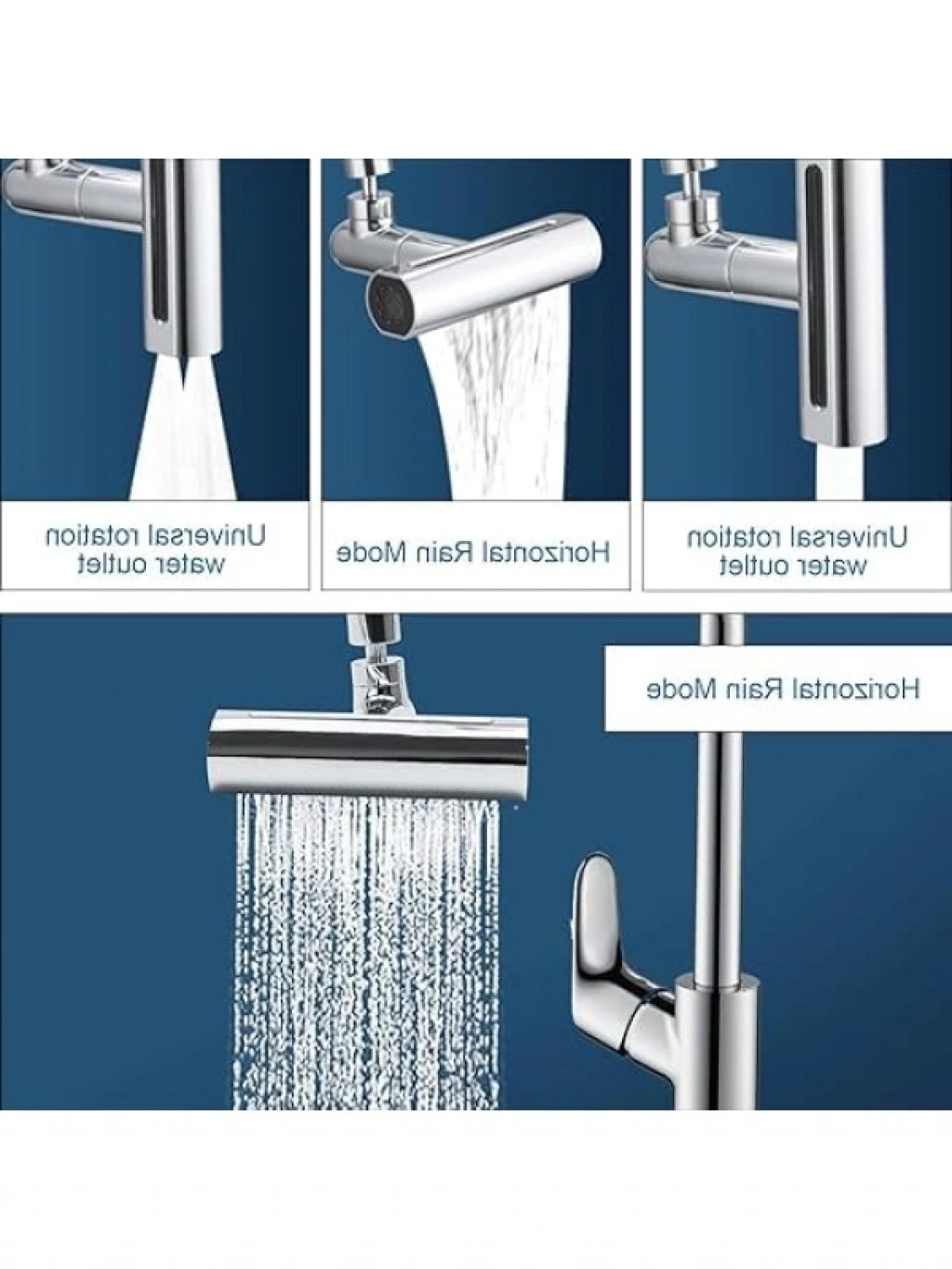 Universal rotation water outlet

Horizontal Rain Mode

Universal rotation water outlet

Horizontal Rain Mode