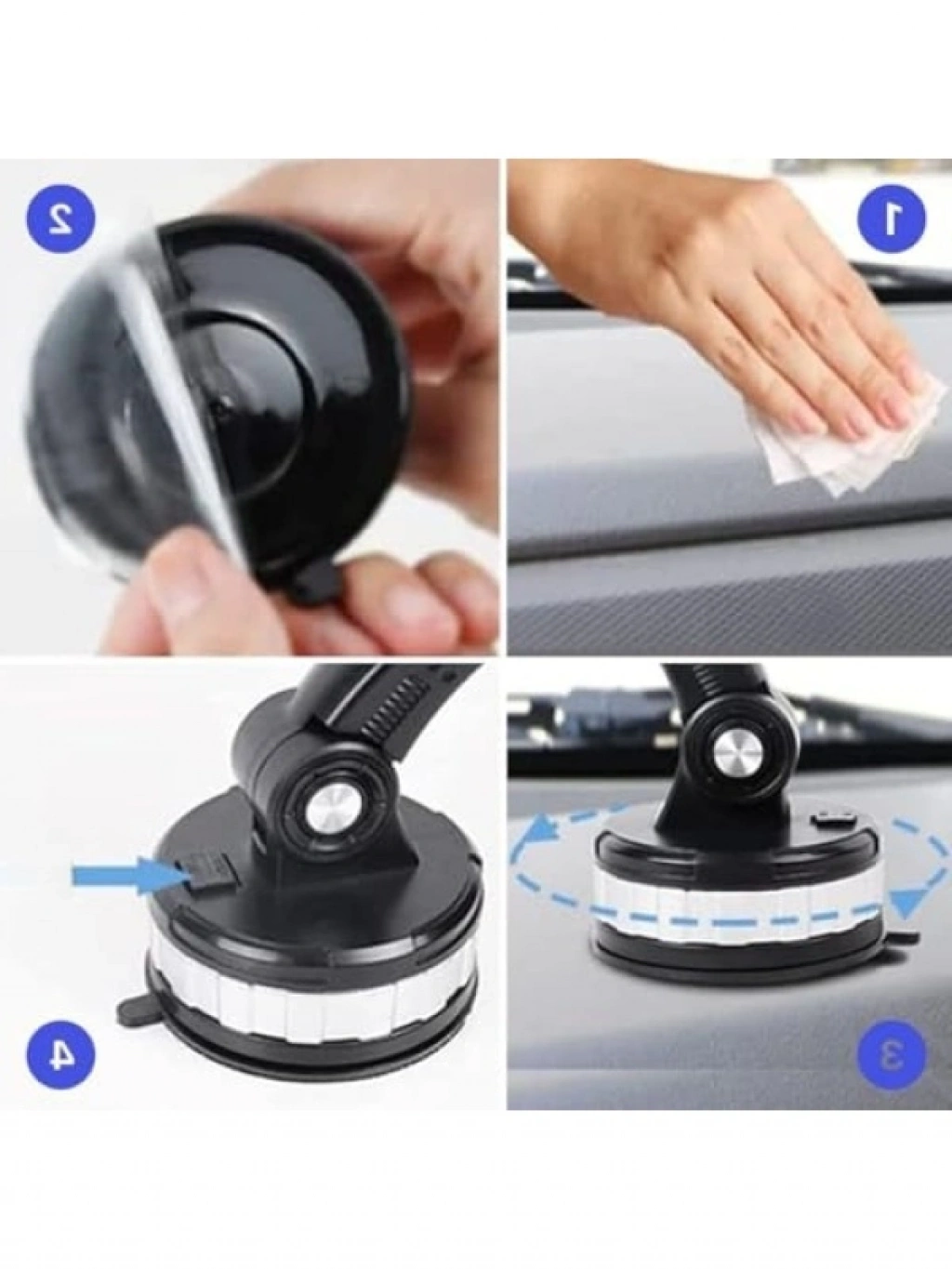 2

1

4

3