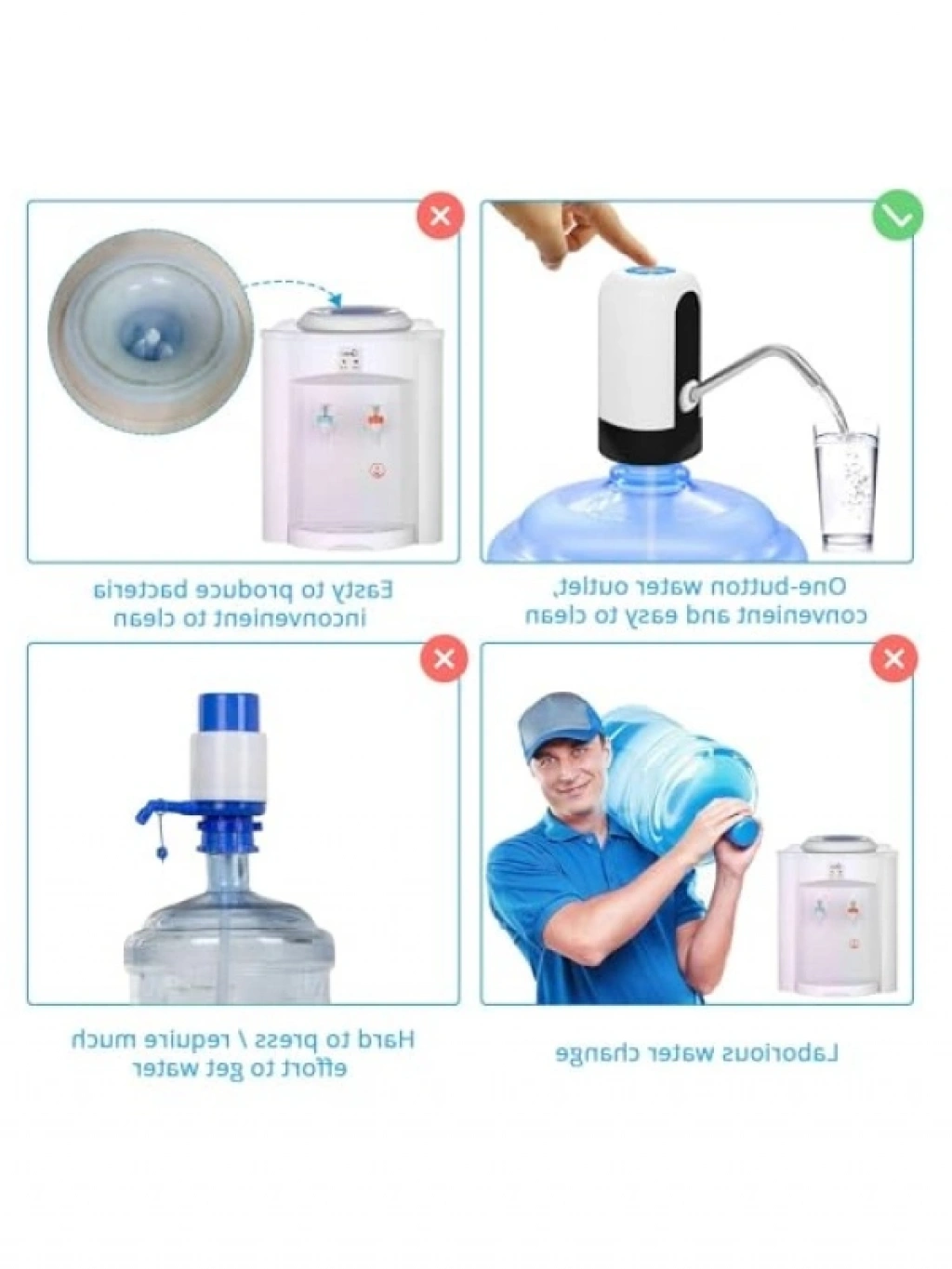 Easty to produce bacteria inconvenient to clean

One-button water outlet, convenient and easy to clean

Hard to press / require much effort to get water

Laborious water change