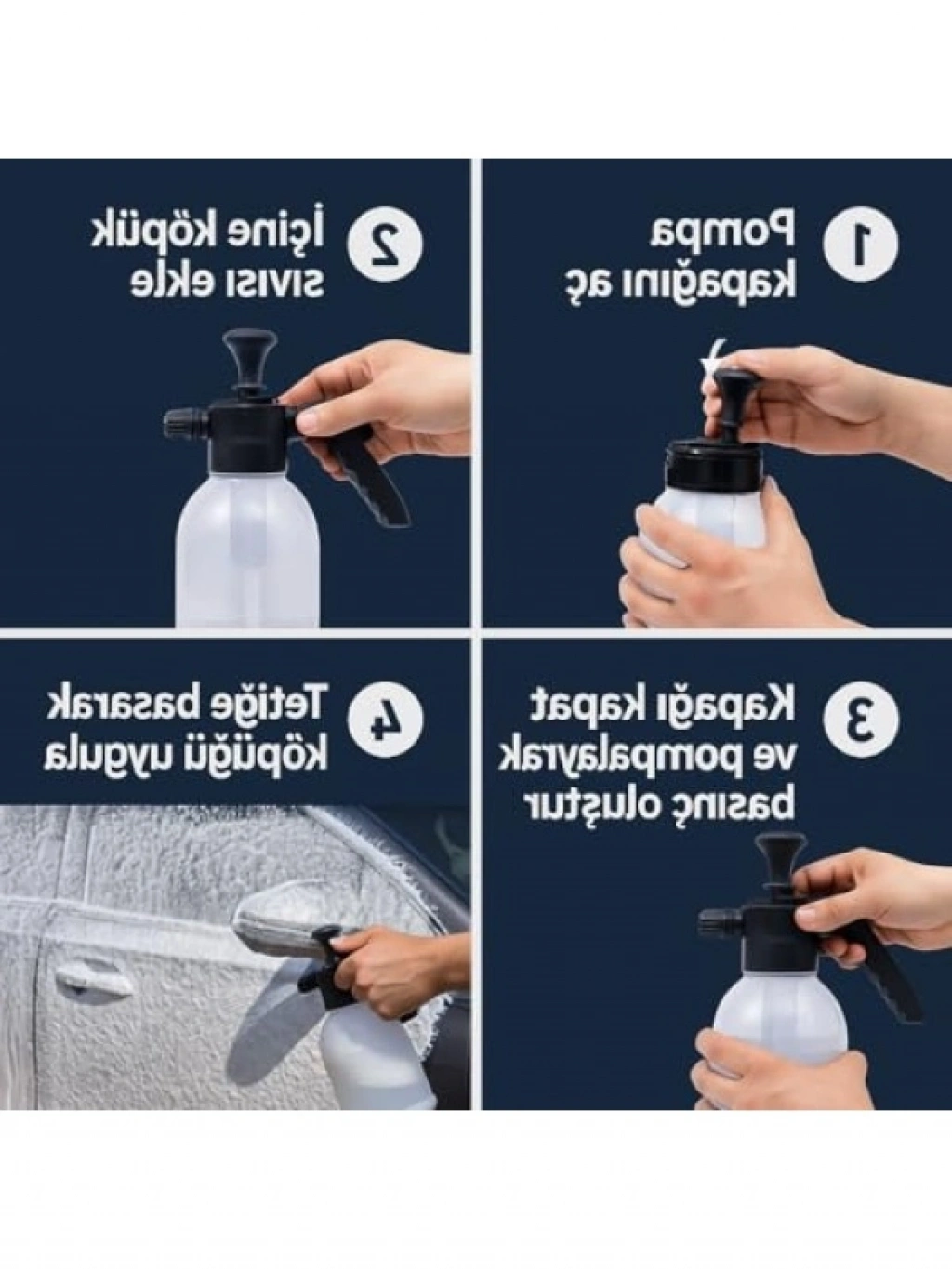 1 Pompa kapağını aç

2 İçine köpük sıvısı ekle

3 Kapağı kapat ve pompalayrak basınç oluştur

4 Tetiğe basarak köpüğü uygula