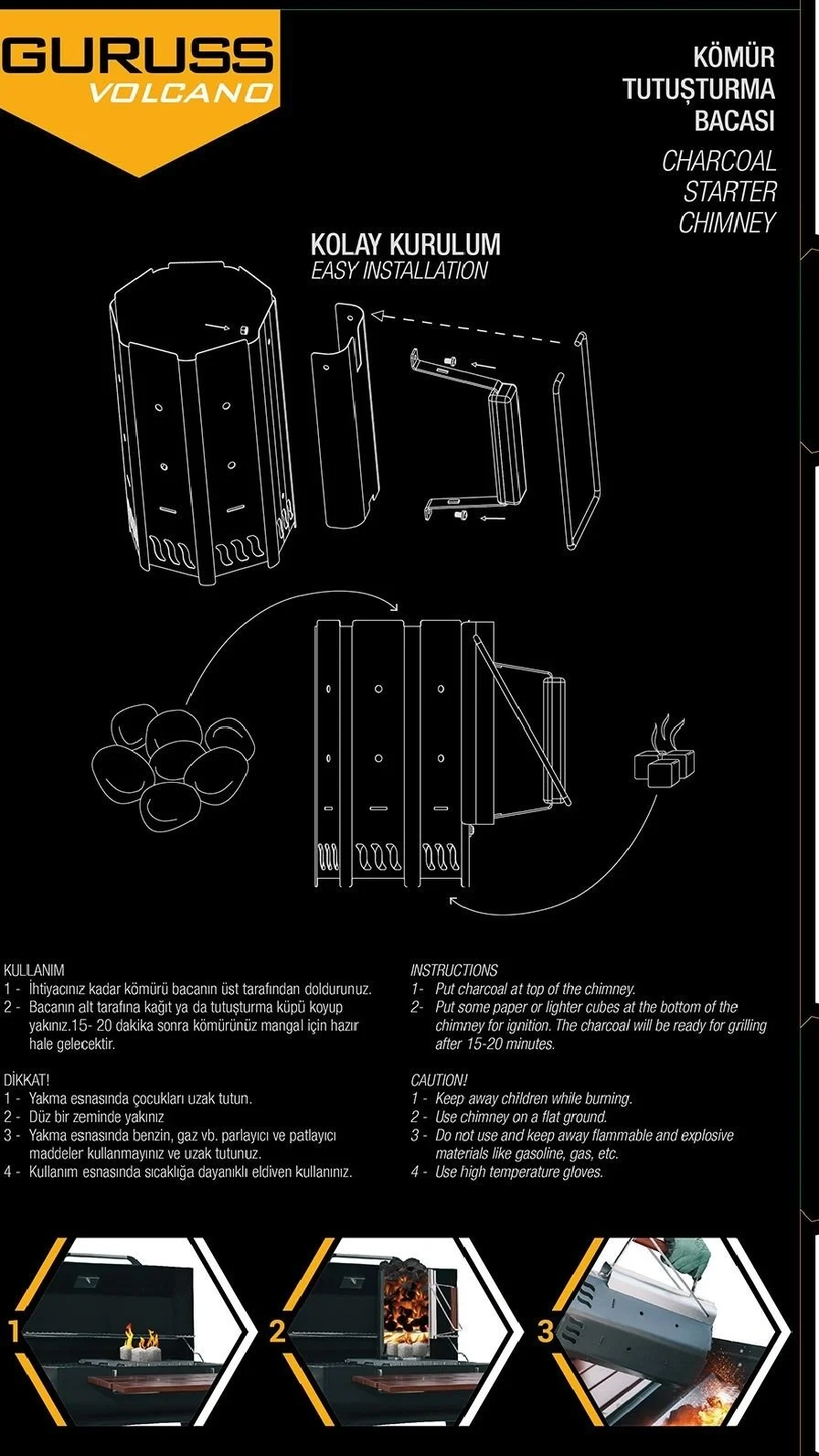 GURUSS
VOLCANO

KÖMÜR TUTUŞTURMA BACASI

CHARCOAL STARTER CHIMNEY

KOLAY KURULUM
EASY INSTALLATION

KULLANIM
1 - İhtiyacınız kadar kömürü bacanın üst tarafından doldurunuz.
2 - Bacanın alt tarafına kağıt ya da tutuşturma küpü koyup yakınız.15- 20 dakika sonra kömürünüz mangal için hazır hale gelecektir.

DİKKAT!
1 - Yakma esnasında çocukları uzak tutun.
2 - Düz bir zeminde yakınız
3 - Yakma esnasında benzin, gaz vb. parlayıcı ve patlayıcı maddeler kullanmayınız ve uzak tutunuz.
4 - Kullanım esnasında sıcaklığa dayanıklı eldiven kullanınız.

INSTRUCTIONS
1- Put charcoal at top of the chimney.
2- Put some paper or lighter cubes at the bottom of the chimney for ignition. The charcoal will be ready for grilling after 15-20 minutes.

CAUTION!
1 - Keep away children while burning.
2 - Use chimney on a flat ground.
3 - Do not use and keep away flammable and explosive materials like gasoline, gas, etc.
4 - Use high temperature gloves.

1

2

3