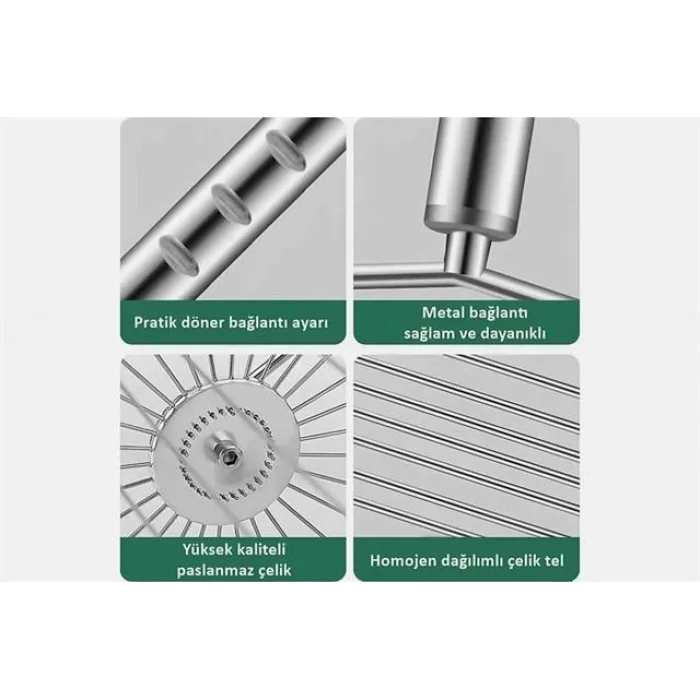 Pratik döner bağlantı ayarı

Metal bağlantı
sağlam ve dayanıklı

Yüksek kaliteli
paslanmaz çelik

Homojen dağılımlı çelik tel