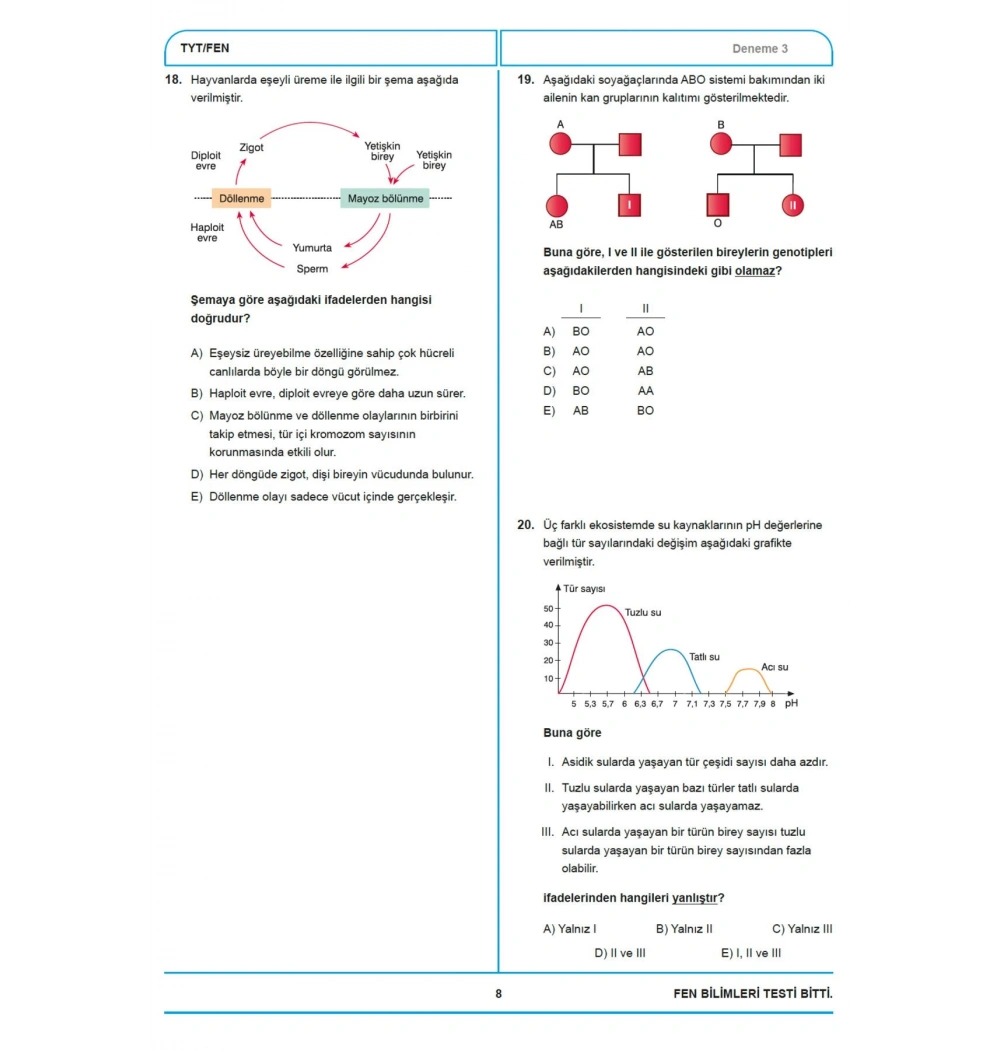 TYT/FEN

Deneme 3

18. Hayvanlarda eşeyli üreme ile ilgili bir şema aşağıda verilmiştir.

Diploit evre
Zigot
Yetişkin birey
Yetişkin birey
Döllenme
Mayoz bölünme
Haploit evre
Yumurta
Sperm

Şemaya göre aşağıdaki ifadelerden hangisi doğrudur?

A) Eşeysiz üreyebilme özelliğine sahip çok hücreli canlılarda böyle bir döngü görülmez.
B) Haploit evre, diploit evreye göre daha uzun sürer.
C) Mayoz bölünme ve döllenme olaylarının birbirini takip etmesi, tür içi kromozom sayısının korunmasında etkili olur.
D) Her döngüde zigot, dişi bireyin vücudunda bulunur.
E) Döllenme olayı sadece vücut içinde gerçekleşir.

19. Aşağıdaki soyağaçlarında ABO sistemi bakımından iki ailenin kan gruplarının kalıtımı gösterilmektedir.

A
AB
I
B
O
II

Buna göre, I ve II ile gösterilen bireylerin genotipleri aşağıdakilerden hangisindeki gibi olamaz?

| | I | II |
|---|---|---|
| A) | BO | AO |
| B) | AO | AO |
| C) | AO | AB |
| D) | BO | AA |
| E) | AB | BO |

20. Üç farklı ekosistemde su kaynaklarının pH değerlerine bağlı tür sayılarındaki değişim aşağıdaki grafikte verilmiştir.

Tür sayısı
50
40
30
20
10
Tuzlu su
Tatlı su
Acı su
5 5,3 5,7 6 6,3 6,7 7 7,1 7,3 7,5 7,7 7,9 8 pH

Buna göre

I. Asidik sularda yaşayan tür çeşidi sayısı daha azdır.
II. Tuzlu sularda yaşayan bazı türler tatlı sularda yaşayabilirken acı sularda yaşayamaz.
III. Acı sularda yaşayan bir türün birey sayısı tuzlu sularda yaşayan bir türün birey sayısından fazla olabilir.

ifadelerinden hangileri yanlıştır?

A) Yalnız I B) Yalnız II C) Yalnız III
D) II ve III E) I, II ve III

8

FEN BİLİMLERİ TESTİ BİTTİ.