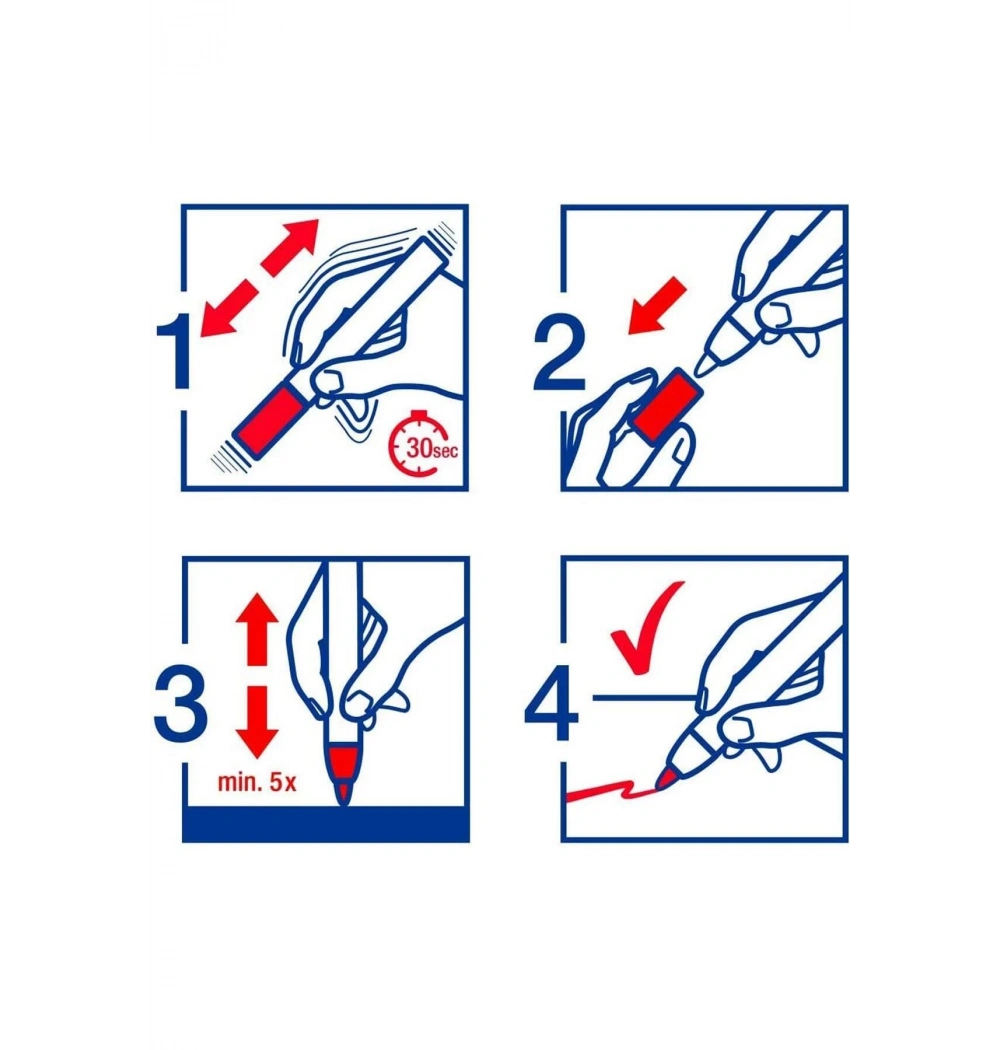 1

30sec

2

3

min. 5x

4