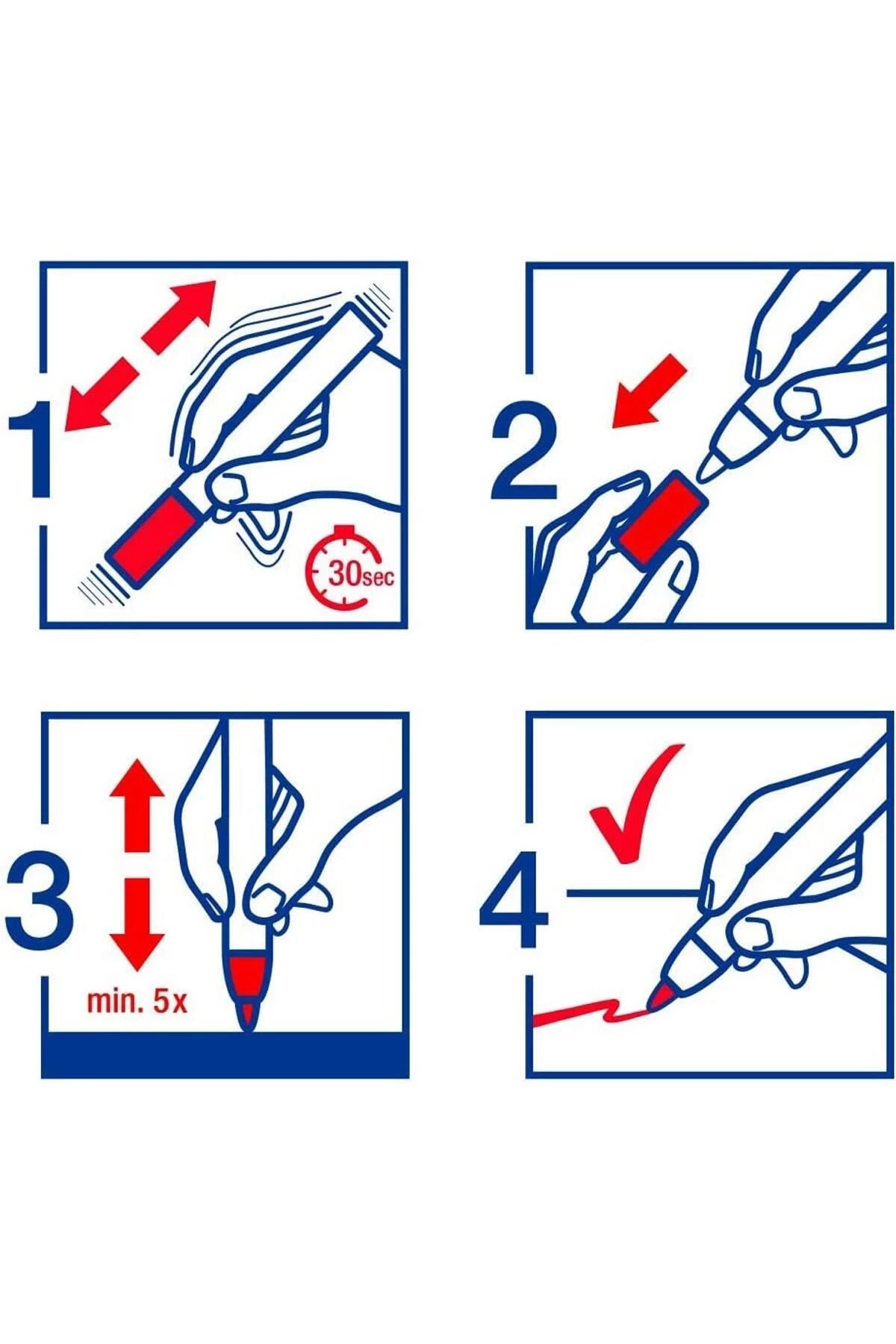 1

30sec

2

3

min. 5x

4