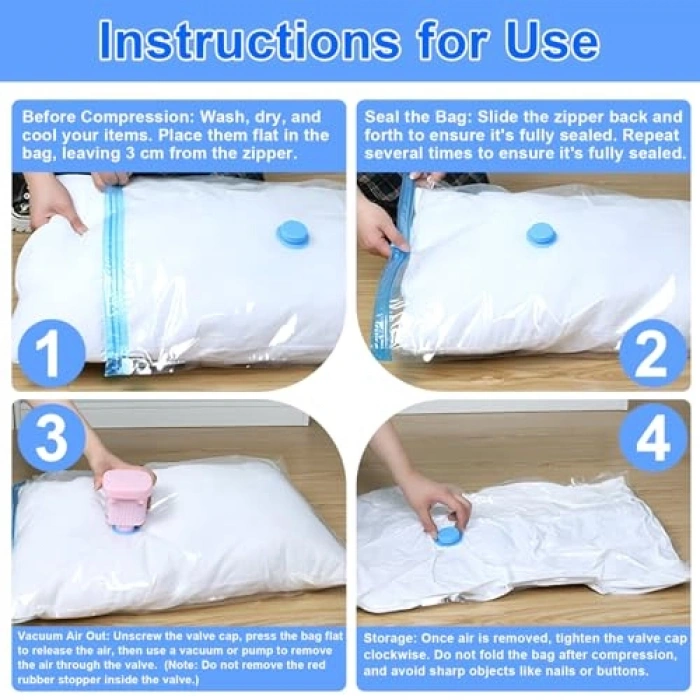 Instructions for Use

Before Compression: Wash, dry, and cool your items. Place them flat in the bag, leaving 3 cm from the zipper.

1

Seal the Bag: Slide the zipper back and forth to ensure it's fully sealed. Repeat several times to ensure it's fully sealed.

2

3

Vacuum Air Out: Unscrew the valve cap, press the bag flat to release the air, then use a vacuum or pump to remove the air through the valve. (Note: Do not remove the red rubber stopper inside the valve.)

4

Storage: Once air is removed, tighten the valve cap clockwise. Do not fold the bag after compression, and avoid sharp objects like nails or buttons.