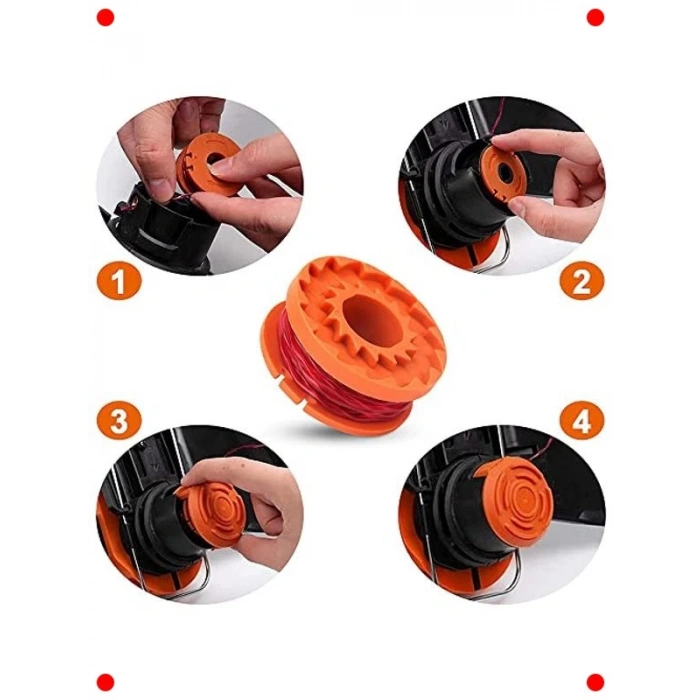 1

2

3

4