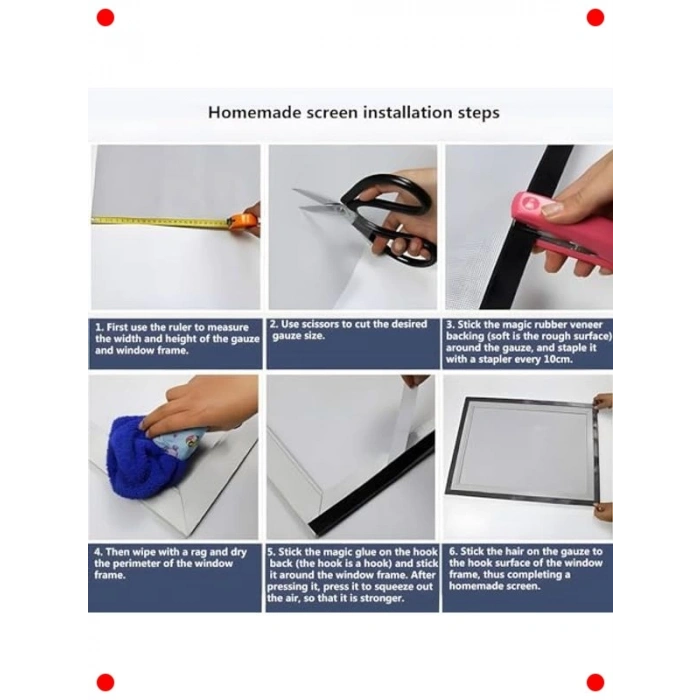 Homemade screen installation steps

1. First use the ruler to measure the width and height of the gauze and window frame.

2. Use scissors to cut the desired gauze size.

3. Stick the magic rubber veneer backing (soft is the rough surface) around the gauze, and staple it with a stapler every 10cm.

4. Then wipe with a rag and dry the perimeter of the window frame.

5. Stick the magic glue on the hook back (the hook is a hook) and stick it around the window frame. After pressing it, press it to squeeze out the air, so that it is stronger.

6. Stick the hair on the gauze to the hook surface of the window frame, thus completing a homemade screen.