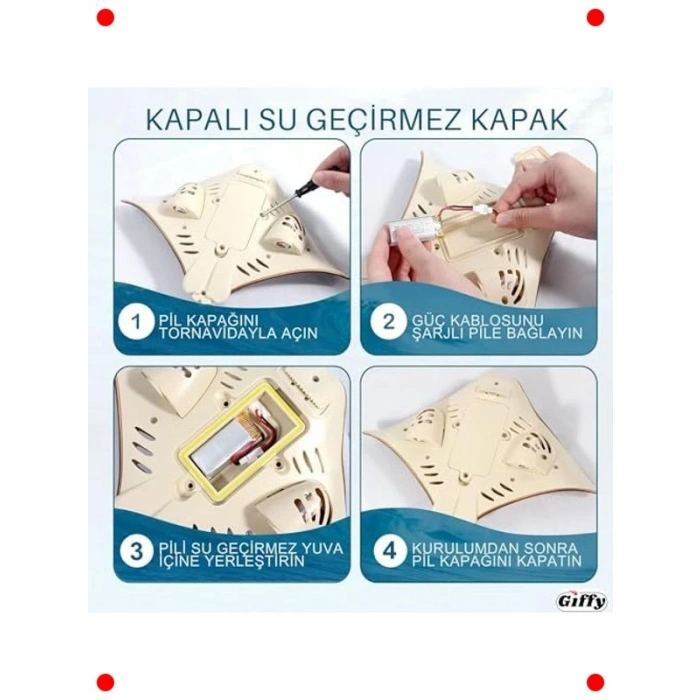 KAPALI SU GEÇİRMEZ KAPAK

1 PİL KAPAĞINI TORNAVİDAYLA AÇIN

2 GÜÇ KABLOSUNU ŞARJLI PİLE BAĞLAYIN

3 PİLİ SU GEÇİRMEZ YUVA İÇİNE YERLEŞTİRİN

4 KURULUMDAN SONRA PİL KAPAĞINI KAPATIN

Giffy