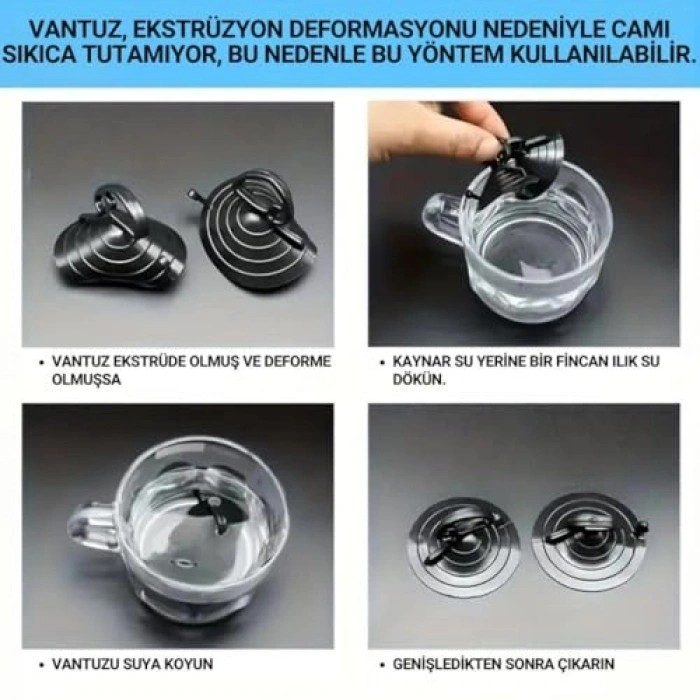 VANTUZ, EKSTRÜZYON DEFORMASYONU NEDENİYLE CAMI SIKICA TUTAMIYOR, BU NEDENLE BU YÖNTEM KULLANILABİLİR.

• VANTUZ EKSTRÜDE OLMUŞ VE DEFORME OLMUŞSA

• KAYNAR SU YERİNE BİR FİNCAN ILIK SU DÖKÜN.

• VANTUZU SUYA KOYUN

• GENİŞLEDİKTEN SONRA ÇIKARIN